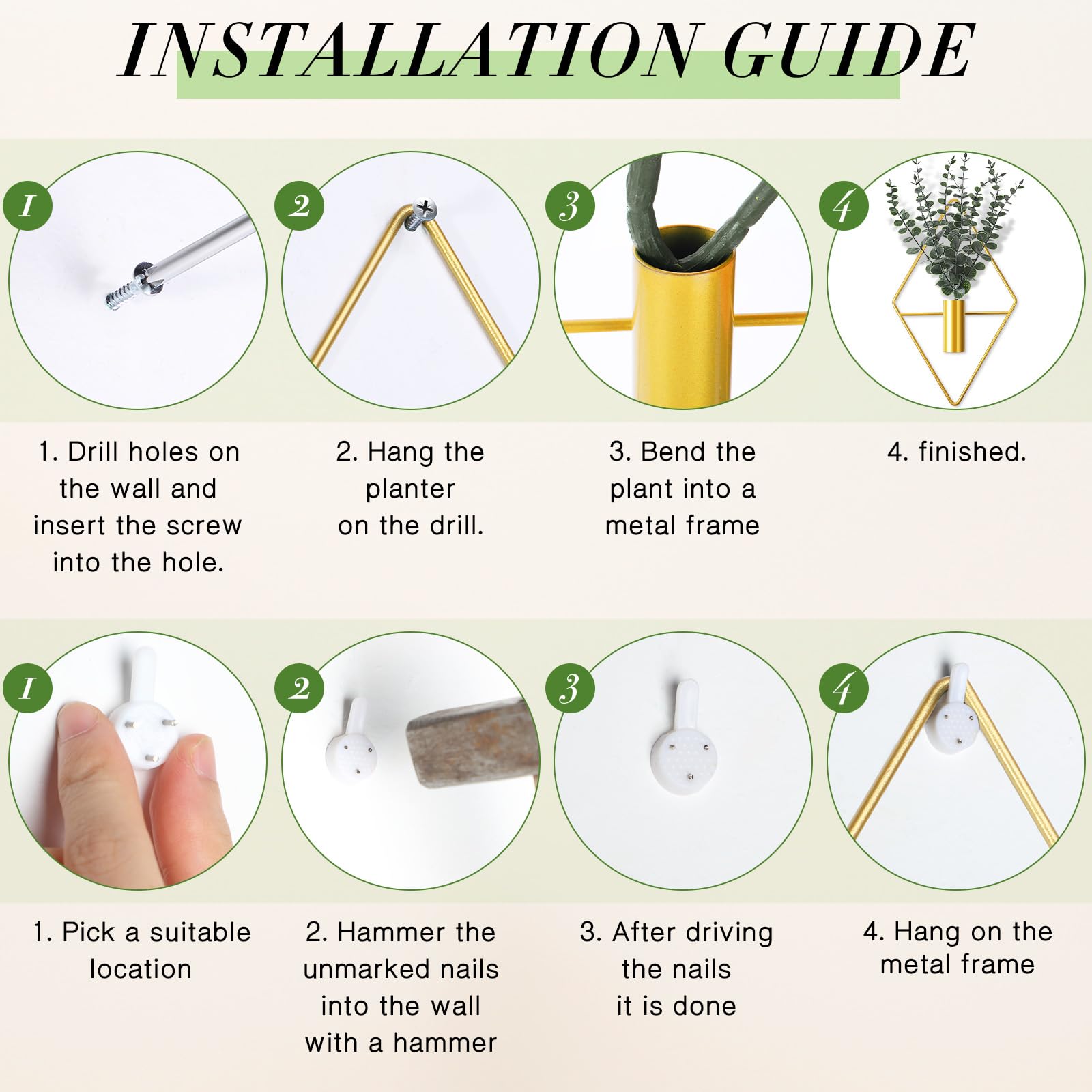 INSTALLATION GUIDE

1

2

3

4

1. Drill holes on the wall and insert the screw into the hole.

2. Hang the planter on the drill.

3. Bend the plant into a metal frame

4. finished.

1

2

3

4

1. Pick a suitable location

2. Hammer the unmarked nails into the wall with a hammer

3. After driving the nails it is done

4. Hang on the metal frame