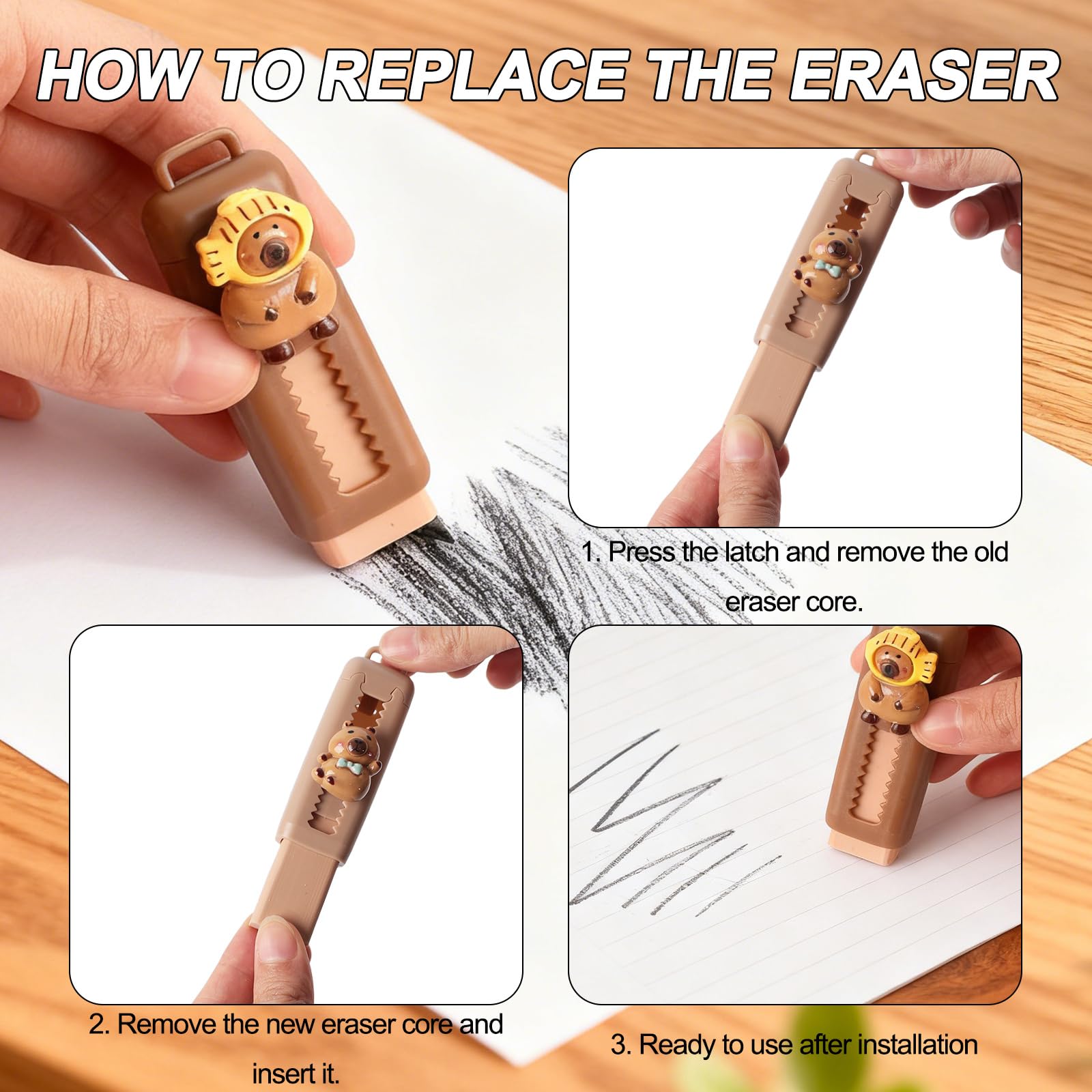 HOW TO REPLACE THE ERASER

1. Press the latch and remove the old eraser core.

2. Remove the new eraser core and insert it.

3. Ready to use after installation