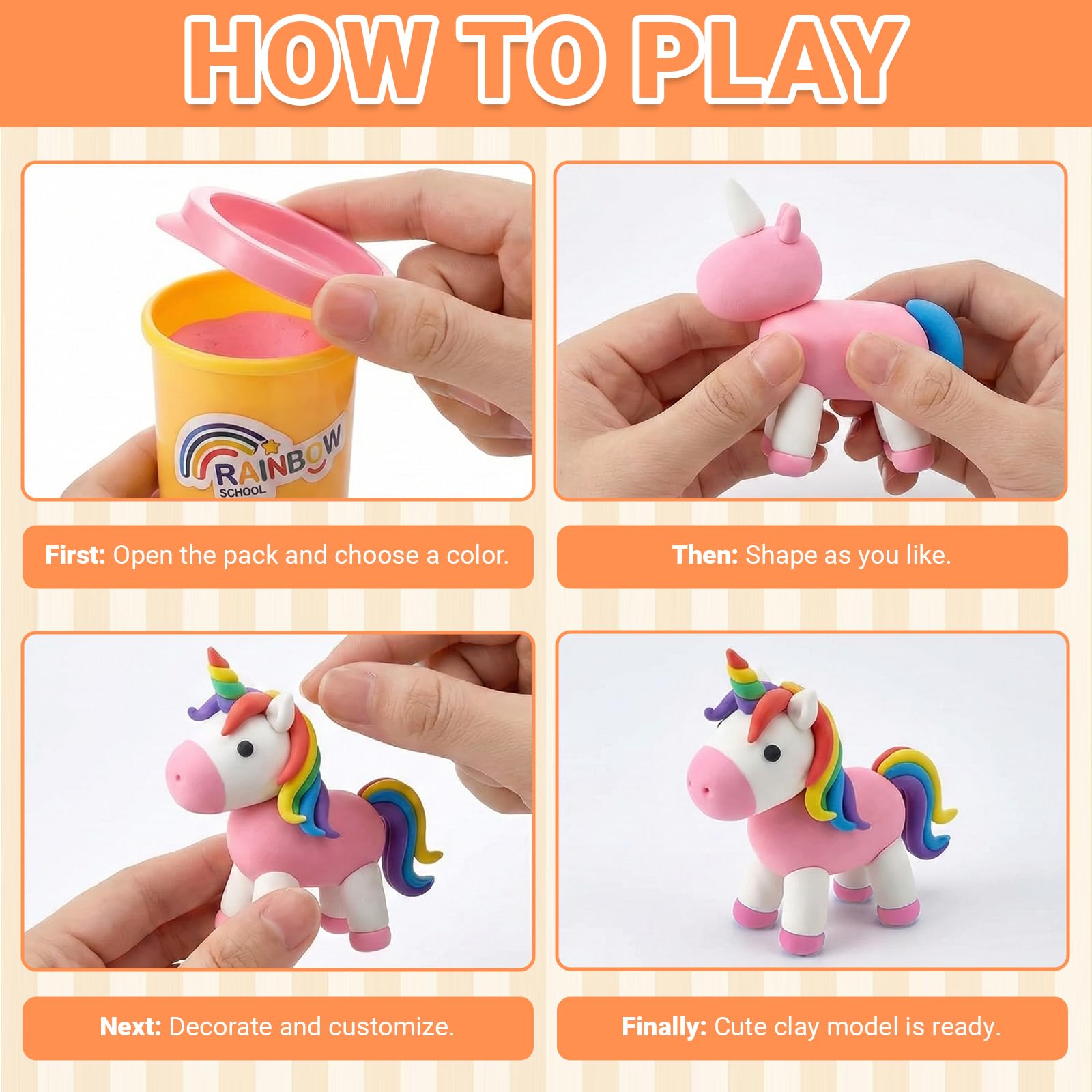 HOW TO PLAY

RAINBOW
SCHOOL

First: Open the pack and choose a color.

Then: Shape as you like.

Next: Decorate and customize.

Finally: Cute clay model is ready.