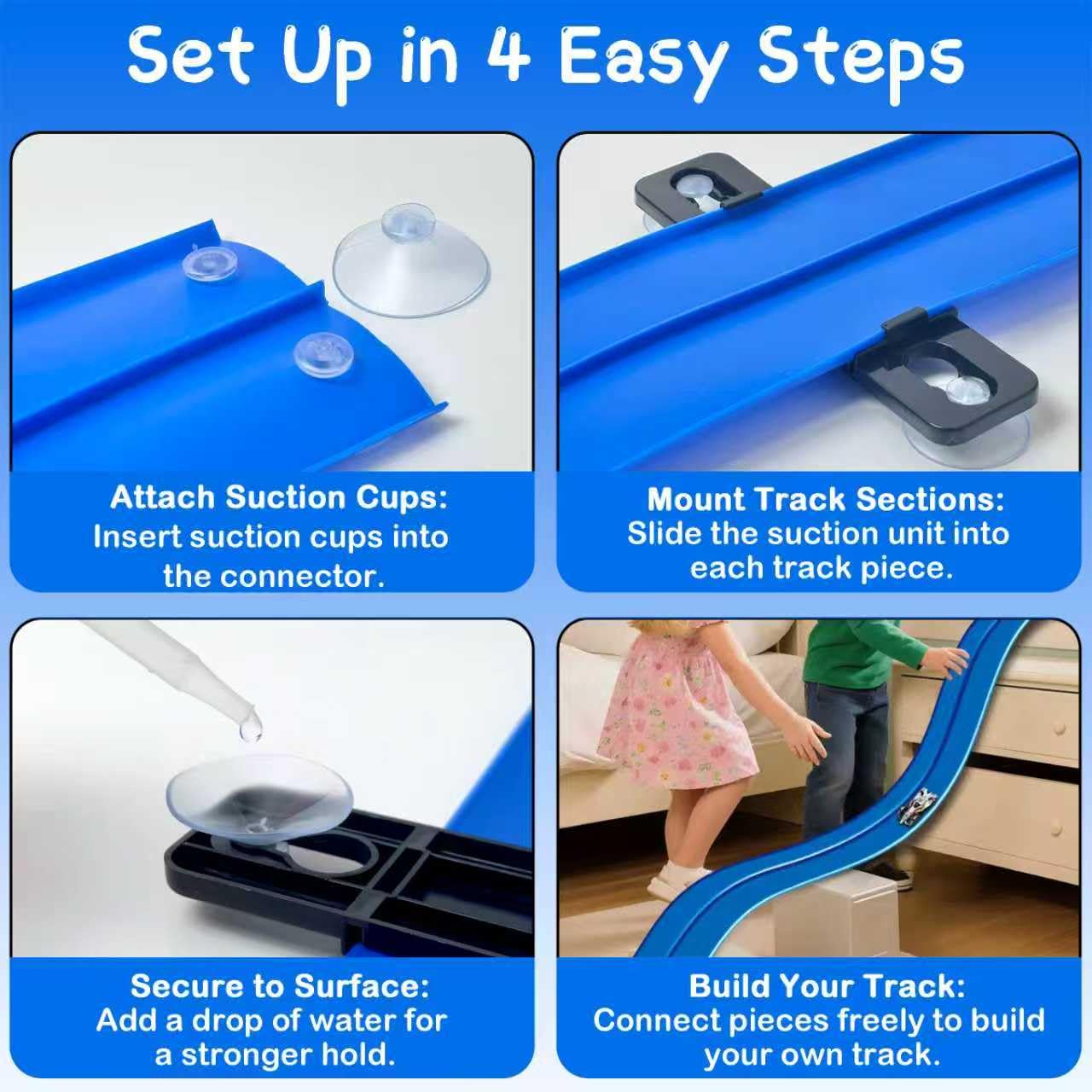 Set Up in 4 Easy Steps

Attach Suction Cups:
Insert suction cups into the connector.

Mount Track Sections:
Slide the suction unit into each track piece.

Secure to Surface:
Add a drop of water for a stronger hold.

Build Your Track:
Connect pieces freely to build your own track.