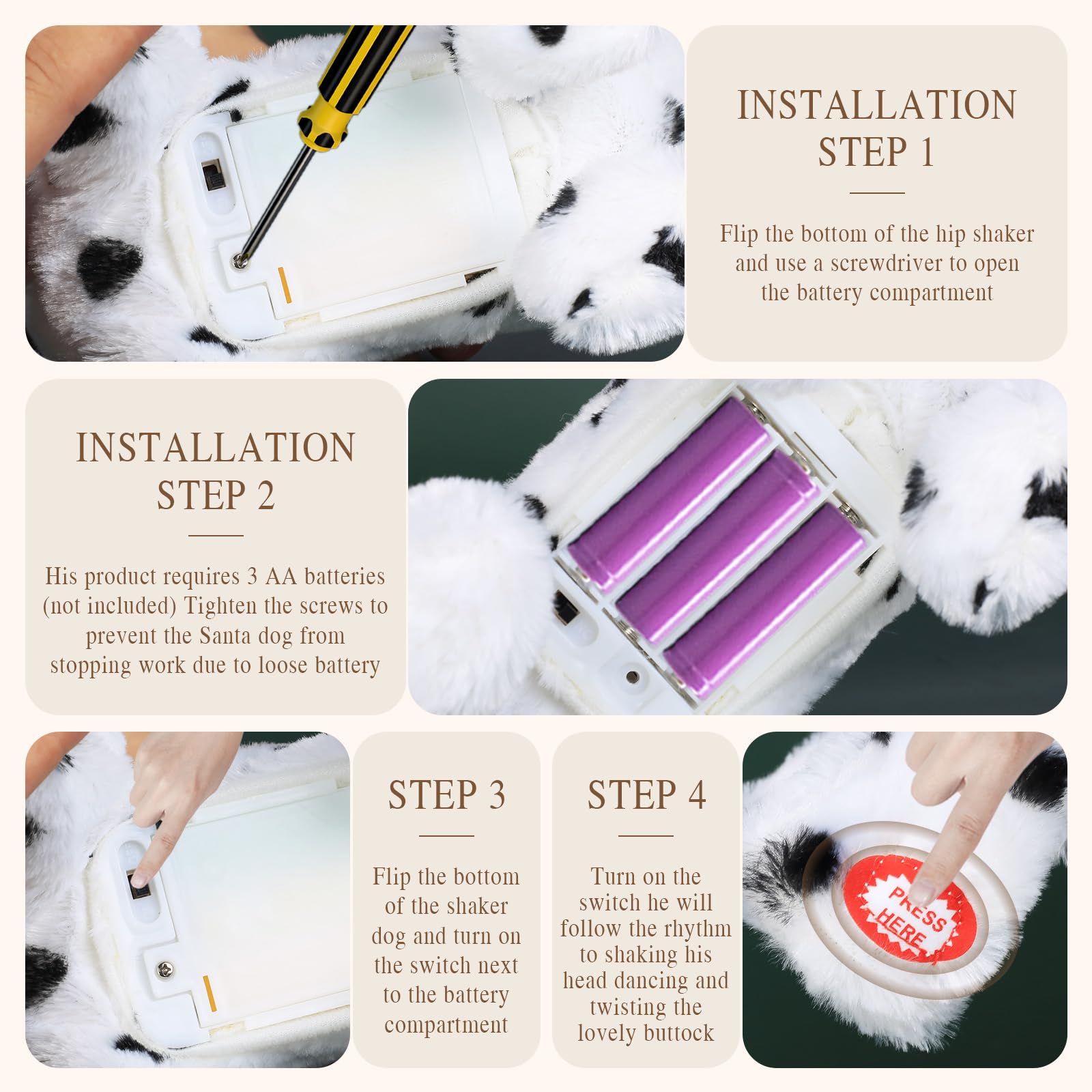 INSTALLATION STEP 1

Flip the bottom of the hip shaker and use a screwdriver to open the battery compartment

INSTALLATION STEP 2

His product requires 3 AA batteries (not included) Tighten the screws to prevent the Santa dog from stopping work due to loose battery

STEP 3

Flip the bottom of the shaker dog and turn on the switch next to the battery compartment

STEP 4

Turn on the switch he will follow the rhythm to shaking his head dancing and twisting the lovely buttock

PRESS HERE