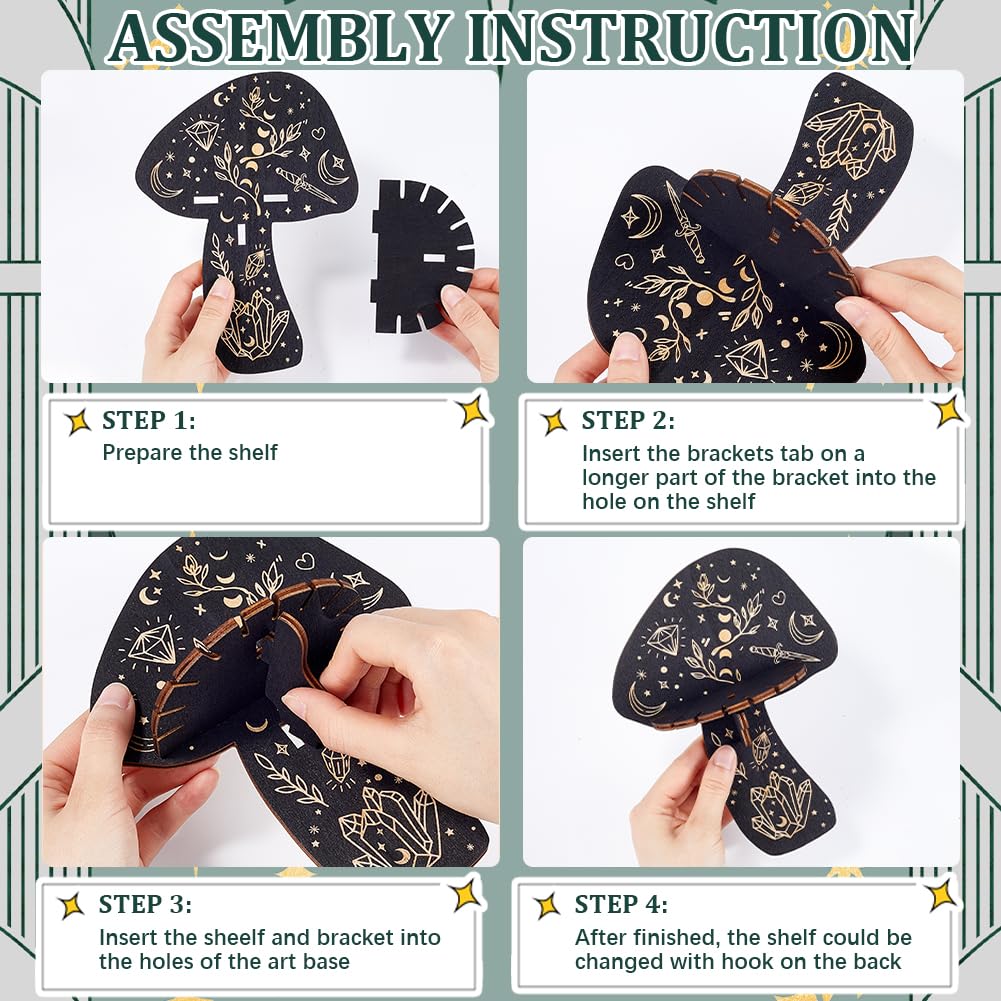 ASSEMBLY INSTRUCTION

STEP 1:
Prepare the shelf

STEP 2:
Insert the brackets tab on a longer part of the bracket into the hole on the shelf

STEP 3:
Insert the sheelf and bracket into the holes of the art base

STEP 4:
After finished, the shelf could be changed with hook on the back