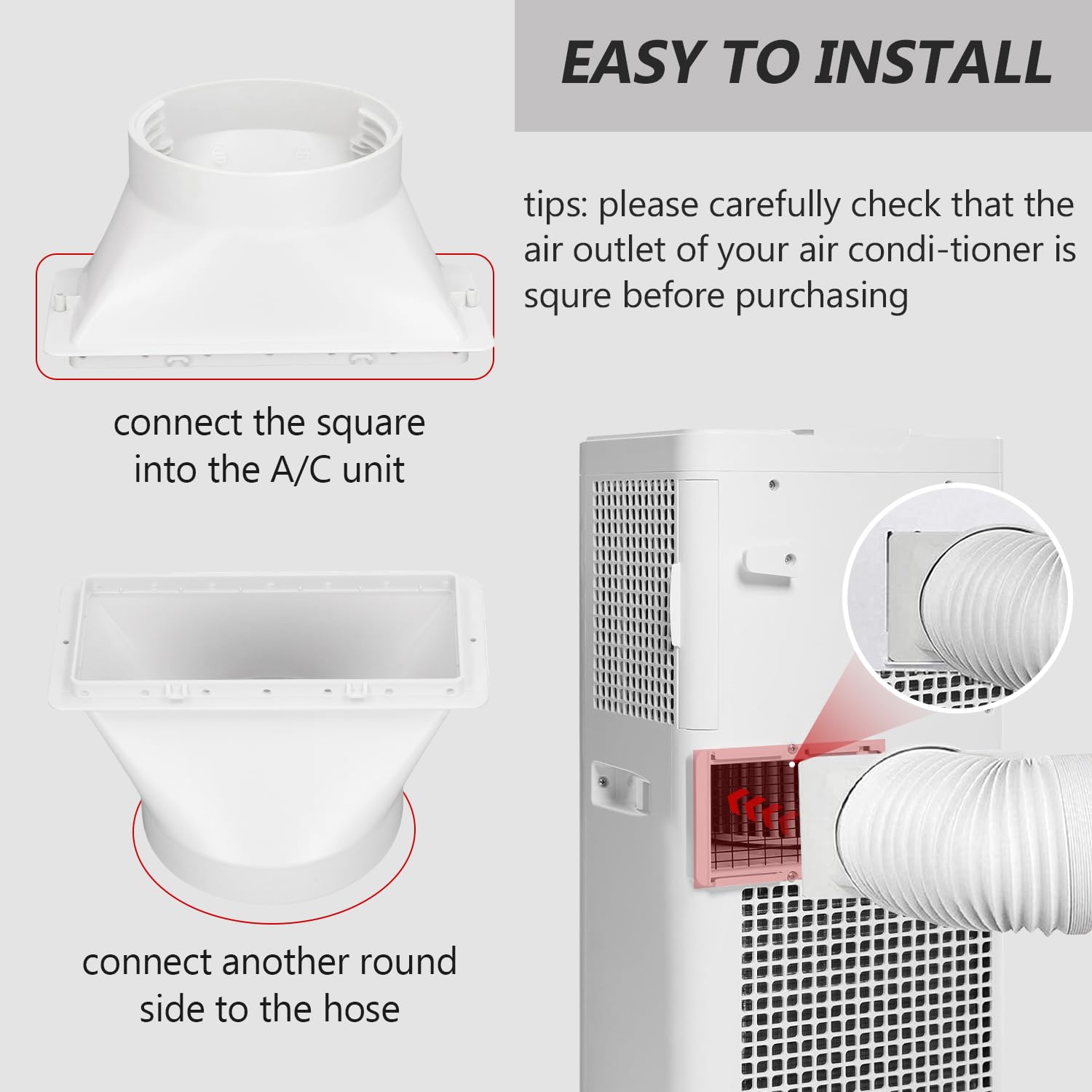 EASY TO INSTALL

tips: please carefully check that the air outlet of your air condi-tioner is squre before purchasing

connect the square into the A/C unit

connect another round side to the hose