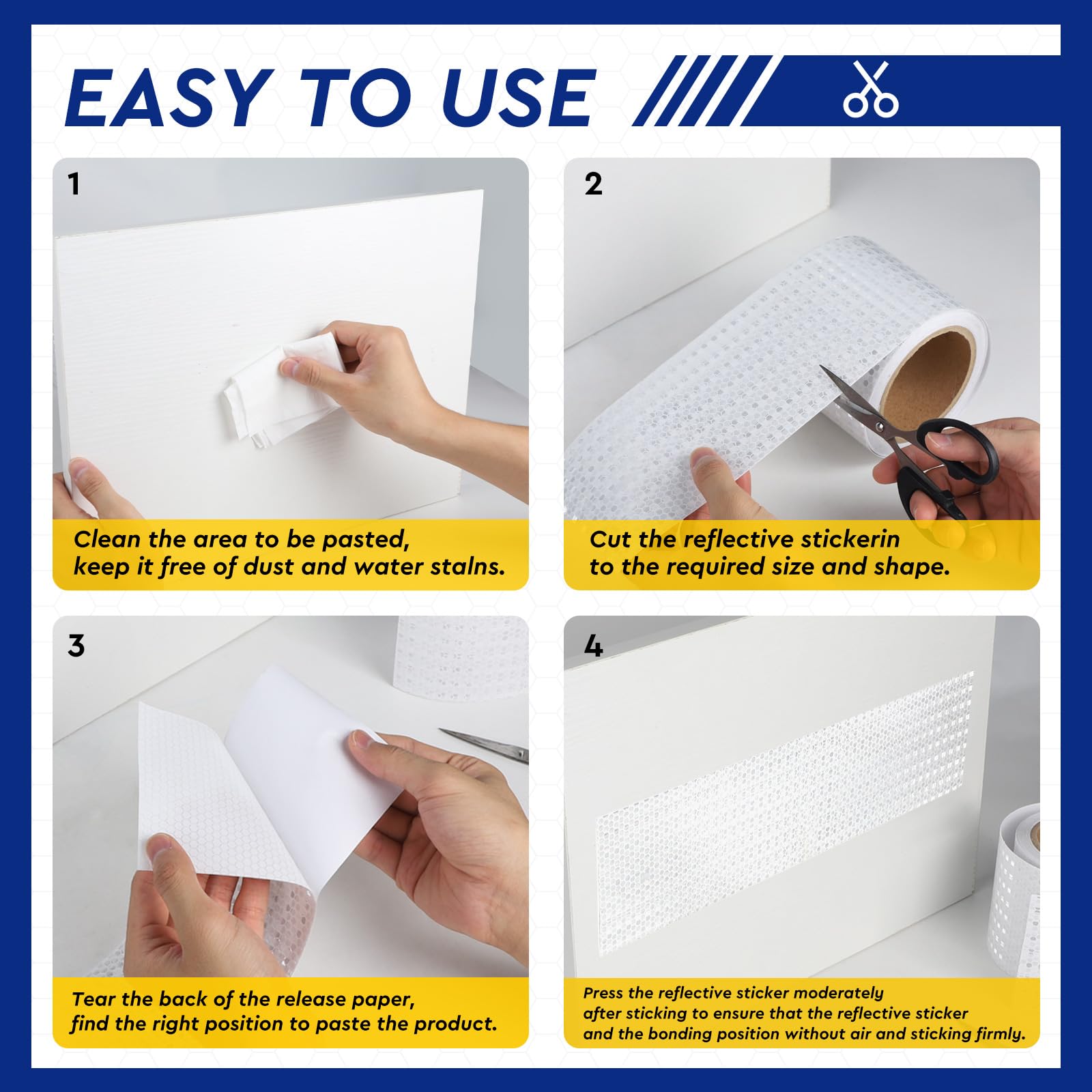 EASY TO USE

1

Clean the area to be pasted, keep it free of dust and water stalns.

2

Cut the reflective stickerin to the required size and shape.

3

Tear the back of the release paper, find the right position to paste the product.

4

Press the reflective sticker moderately after sticking to ensure that the reflective sticker and the bonding position without air and sticking firmly.