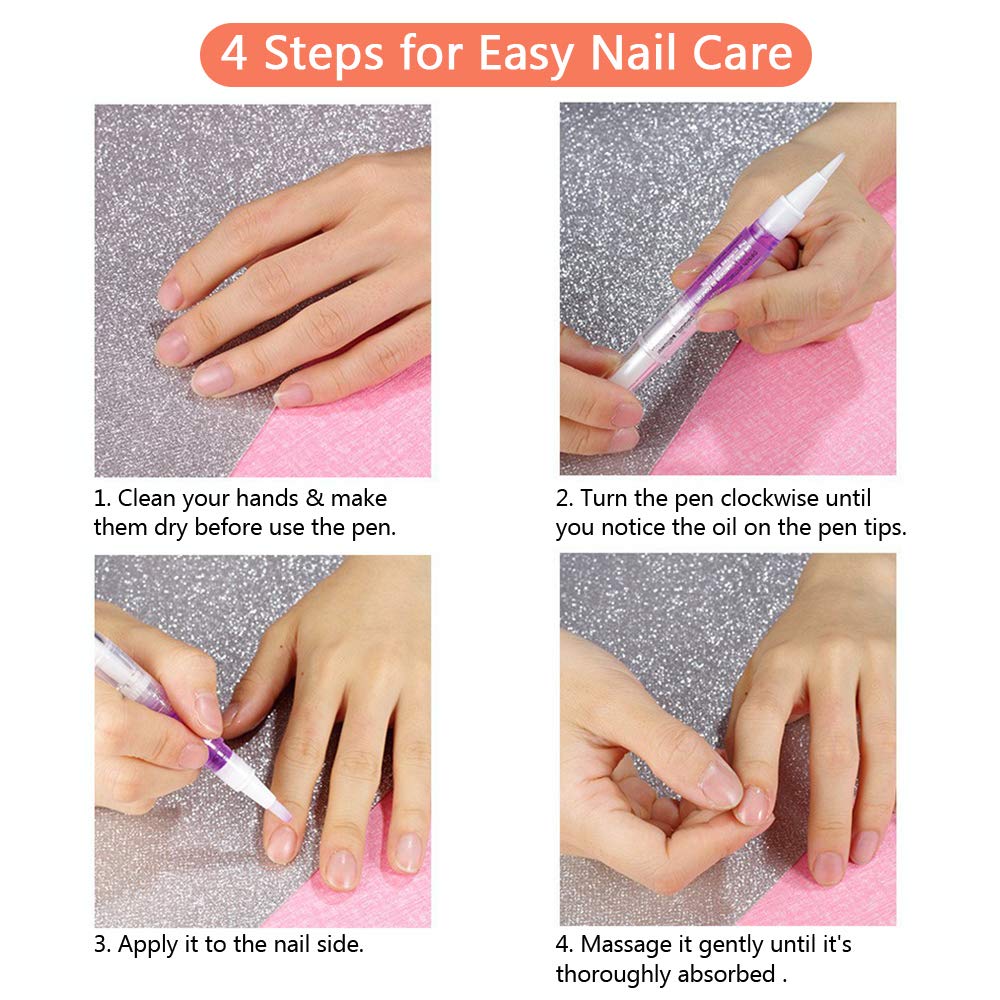 4 Steps for Easy Nail Care

1. Clean your hands & make them dry before use the pen.

2. Turn the pen clockwise until you notice the oil on the pen tips.

3. Apply it to the nail side.

4. Massage it gently until it's thoroughly absorbed .