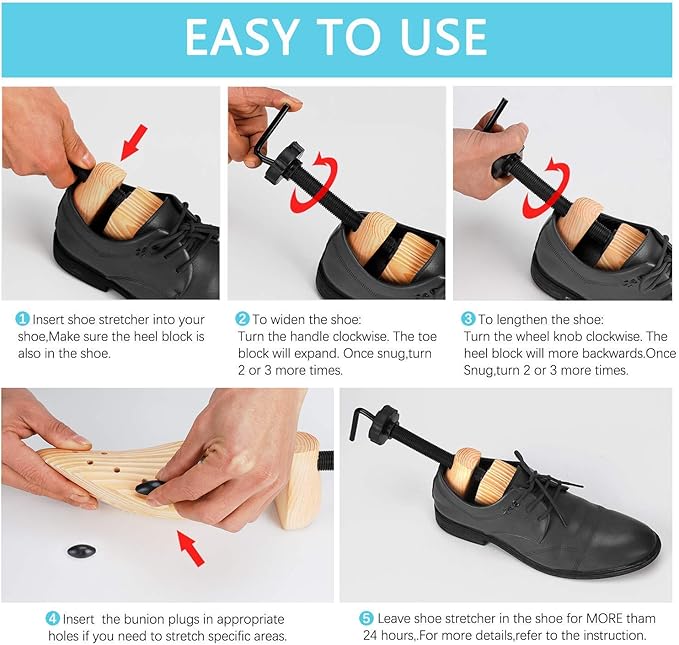 EASY TO USE

1 Insert shoe stretcher into your shoe,Make sure the heel block is also in the shoe.

2 To widen the shoe:
Turn the handle clockwise. The toe block will expand. Once snug,turn 2 or 3 more times.

3 To lengthen the shoe:
Turn the wheel knob clockwise. The heel block will more backwards.Once Snug,turn 2 or 3 more times.

4 Insert the bunion plugs in appropriate holes if you need to stretch specific areas.

5 Leave shoe stretcher in the shoe for MORE tham 24 hours,.For more details,refer to the instruction.