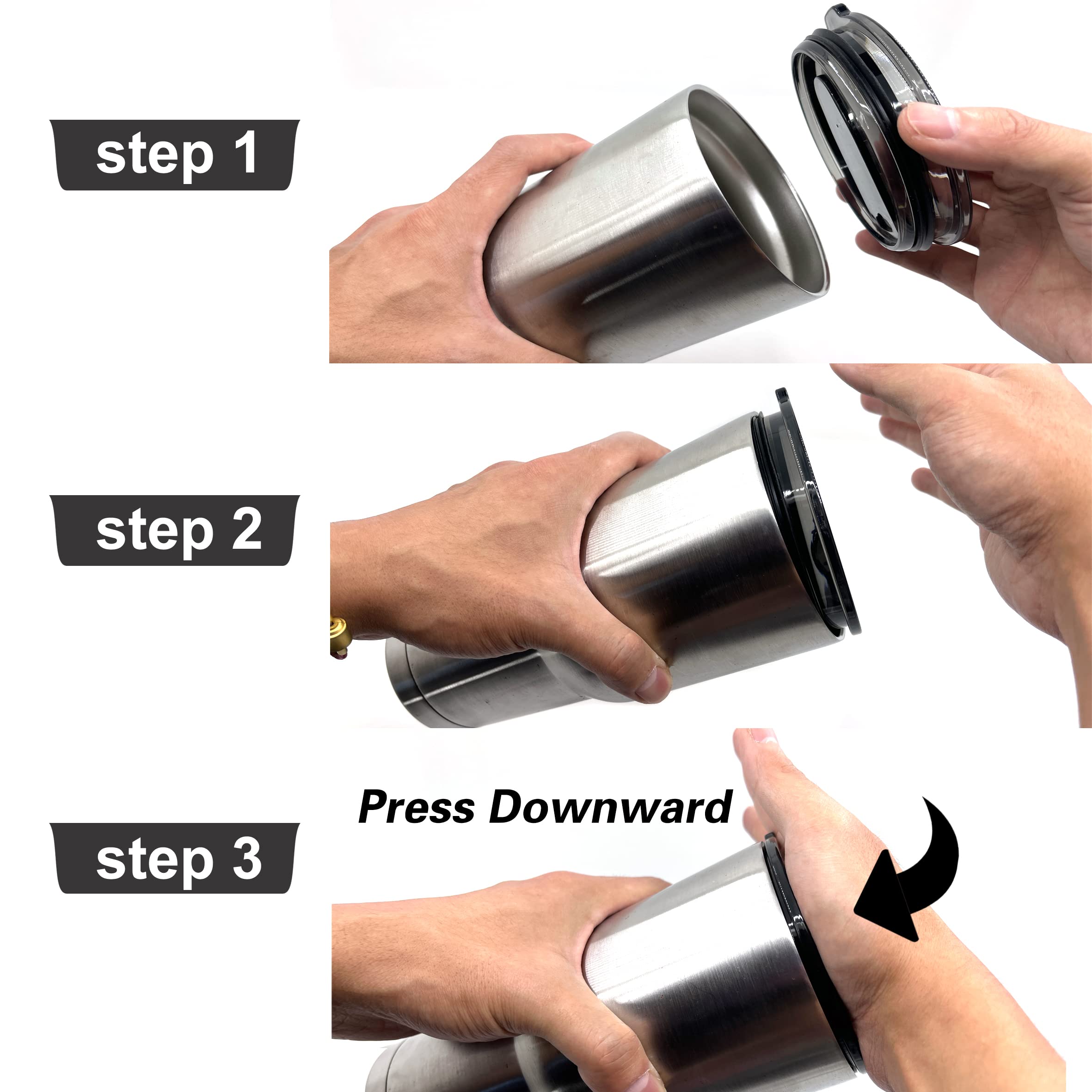 step 1

step 2

step 3

Press Downward