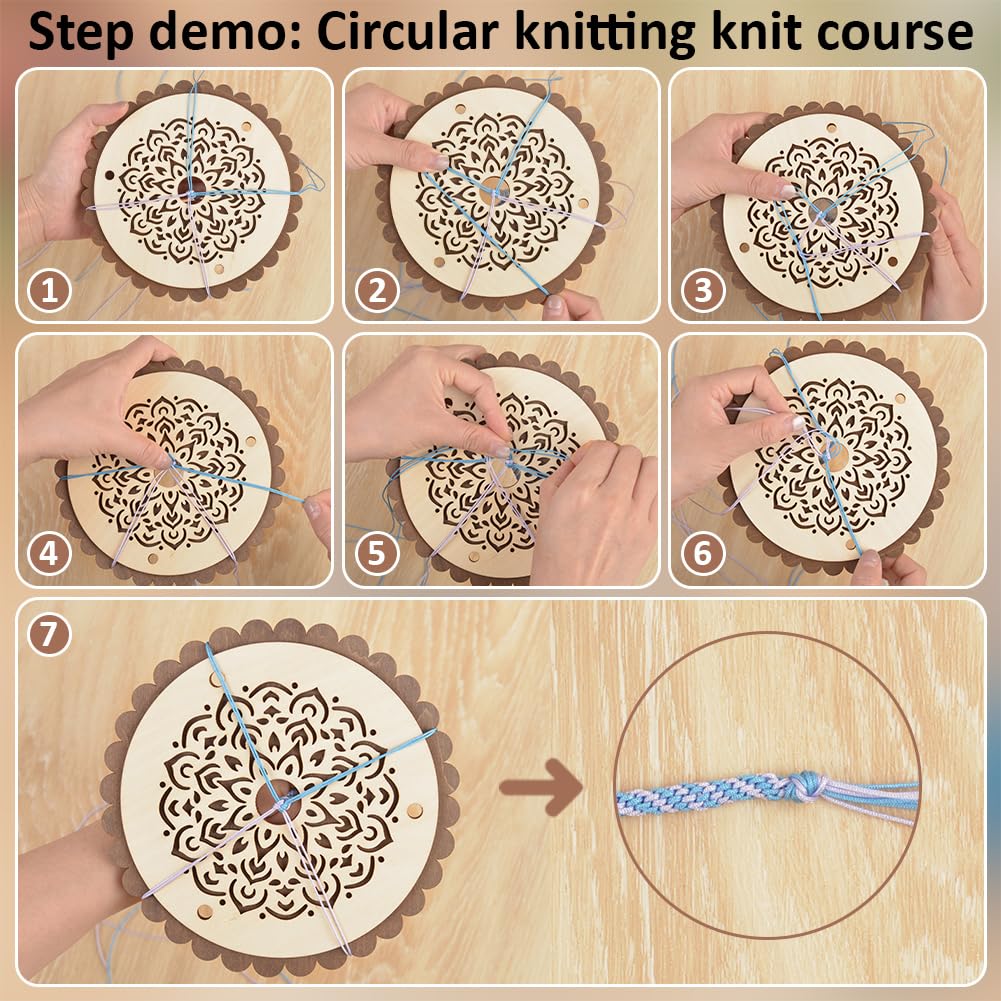 Step demo: Circular knitting knit course

1

2

3

4

5

6

7