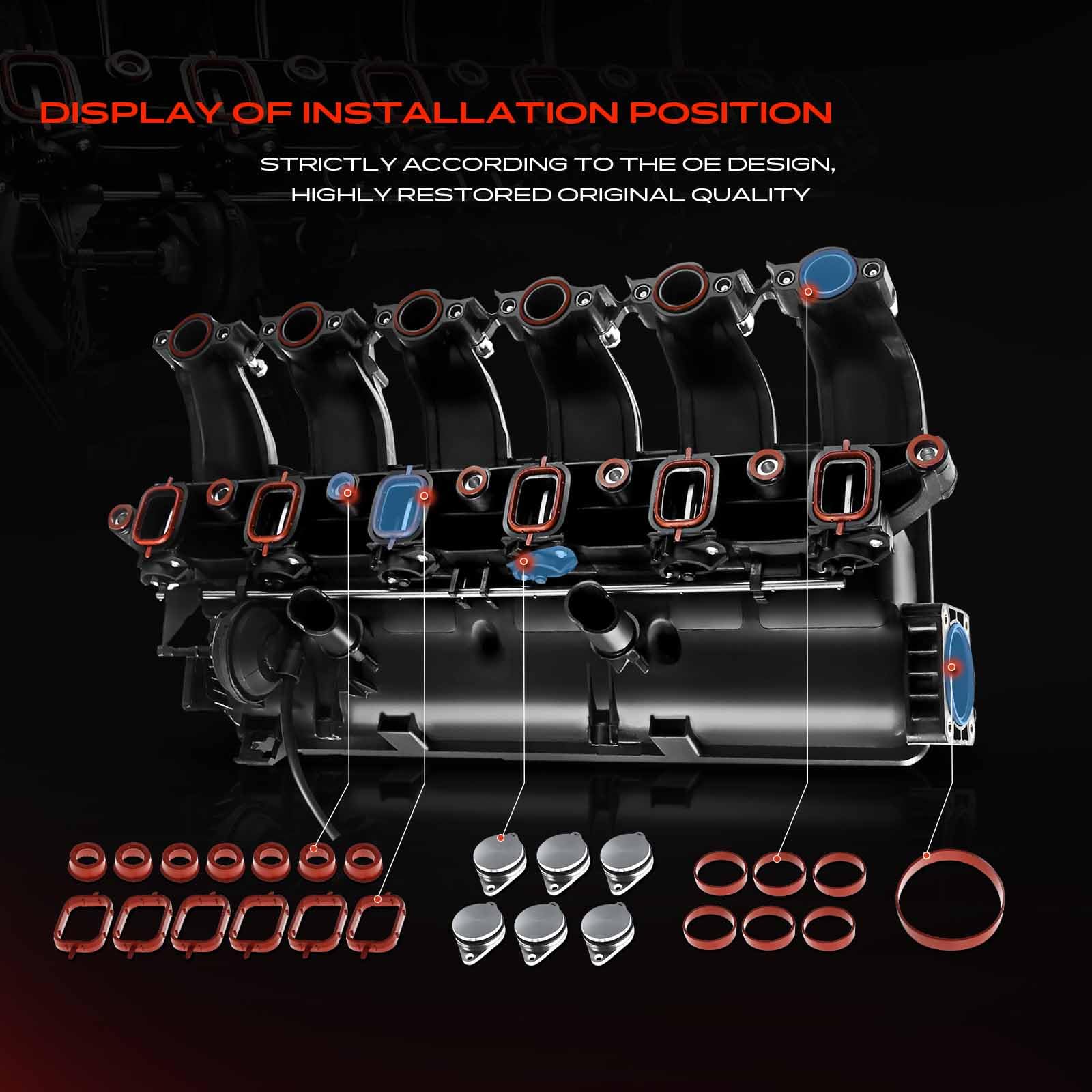 DISPLAY OF INSTALLATION POSITION

STRICTLY ACCORDING TO THE OE DESIGN, HIGHLY RESTORED ORIGINAL QUALITY