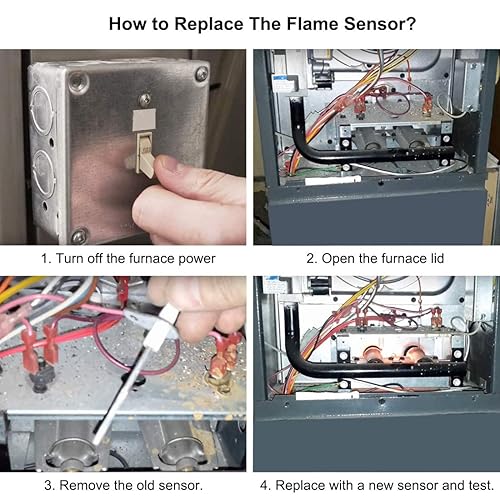 How to Replace The Flame Sensor?

1. Turn off the furnace power

2. Open the furnace lid

3. Remove the old sensor.

4. Replace with a new sensor and test.