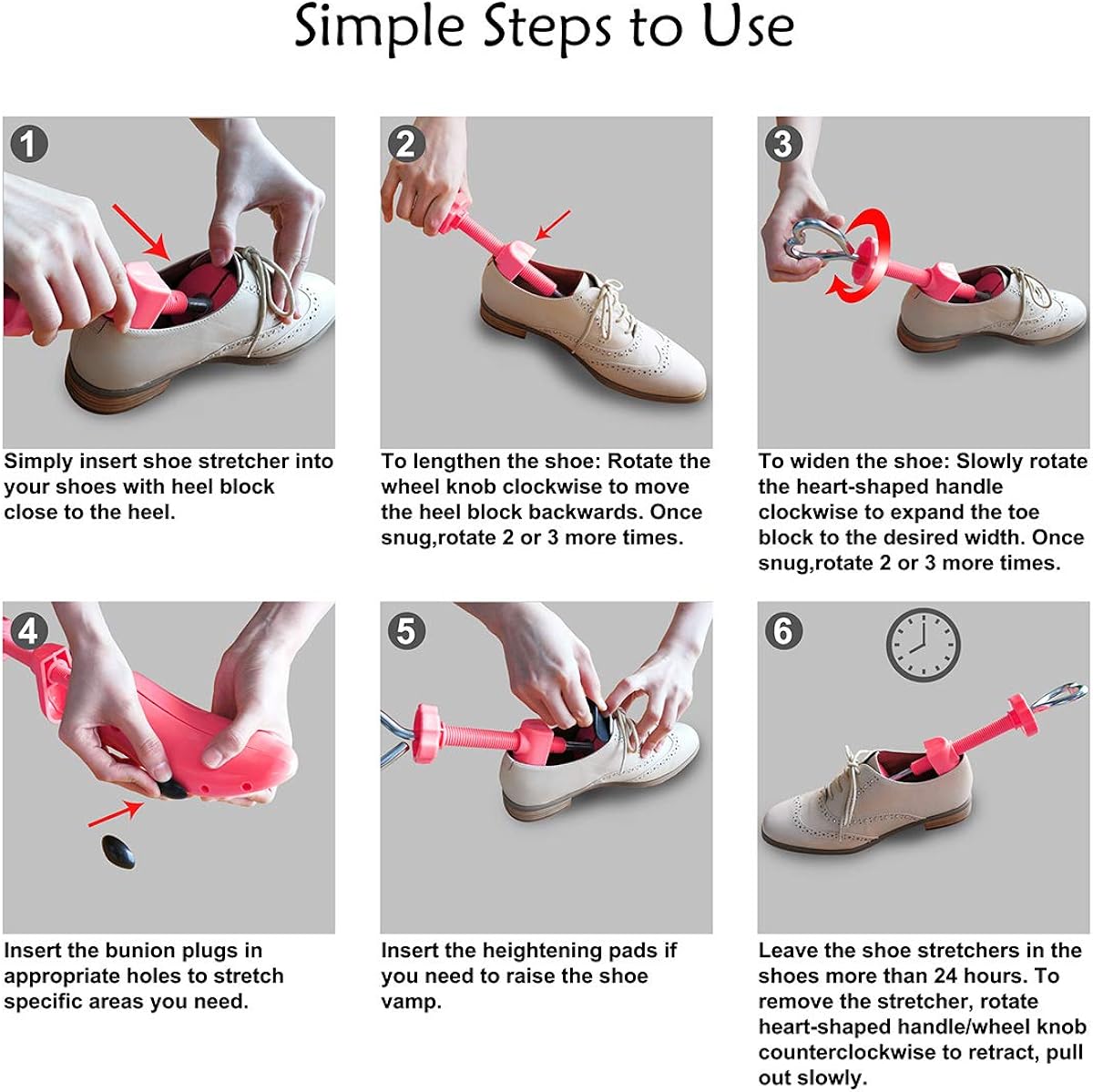 Simple Steps to Use

1

Simply insert shoe stretcher into your shoes with heel block close to the heel.

2

To lengthen the shoe: Rotate the wheel knob clockwise to move the heel block backwards. Once snug,rotate 2 or 3 more times.

3

To widen the shoe: Slowly rotate the heart-shaped handle clockwise to expand the toe block to the desired width. Once snug,rotate 2 or 3 more times.

4

Insert the bunion plugs in appropriate holes to stretch specific areas you need.

5

Insert the heightening pads if you need to raise the shoe vamp.

6

Leave the shoe stretchers in the shoes more than 24 hours. To remove the stretcher, rotate heart-shaped handle/wheel knob counterclockwise to retract, pull out slowly.