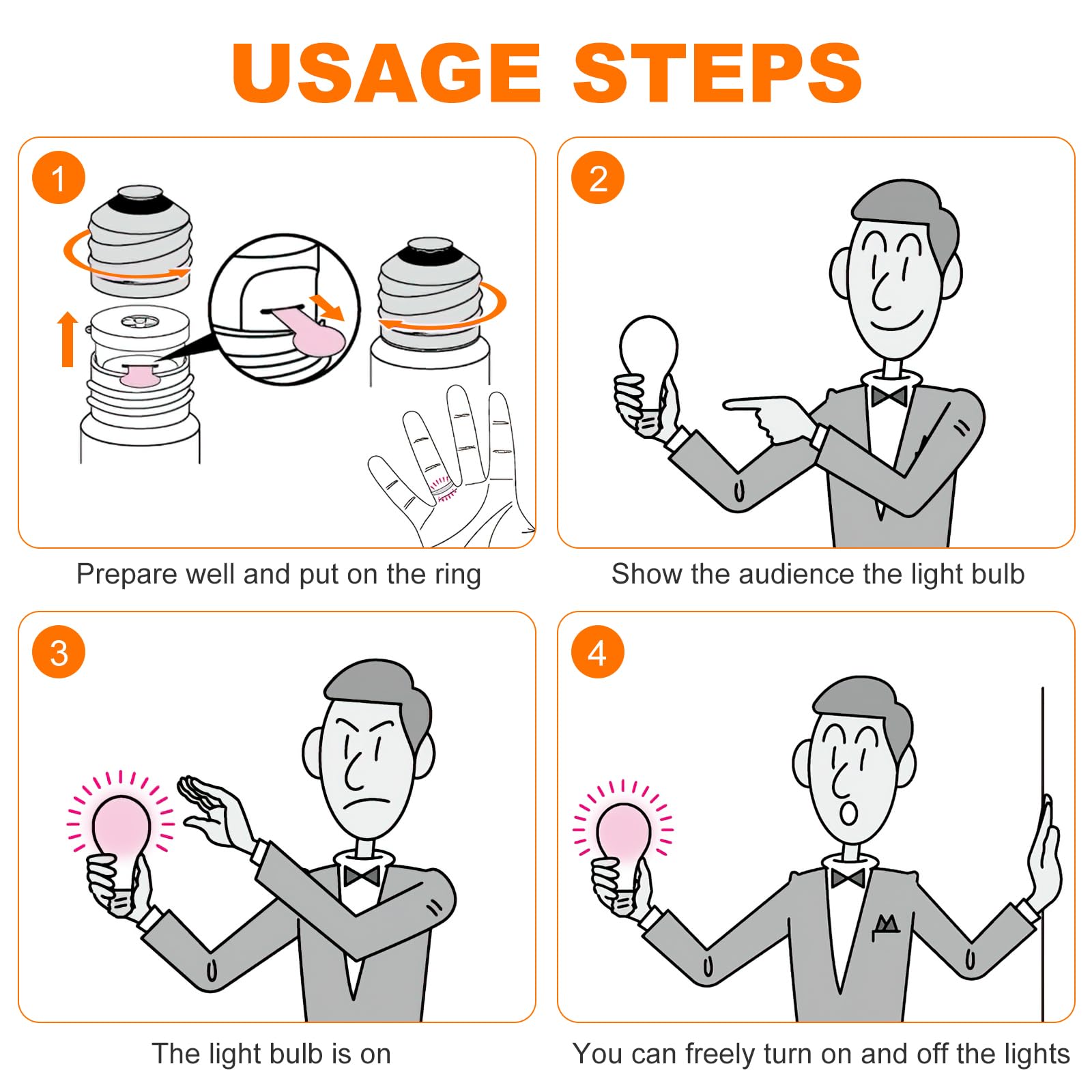 USAGE STEPS

1

Prepare well and put on the ring

2

Show the audience the light bulb

3

The light bulb is on

4

You can freely turn on and off the lights