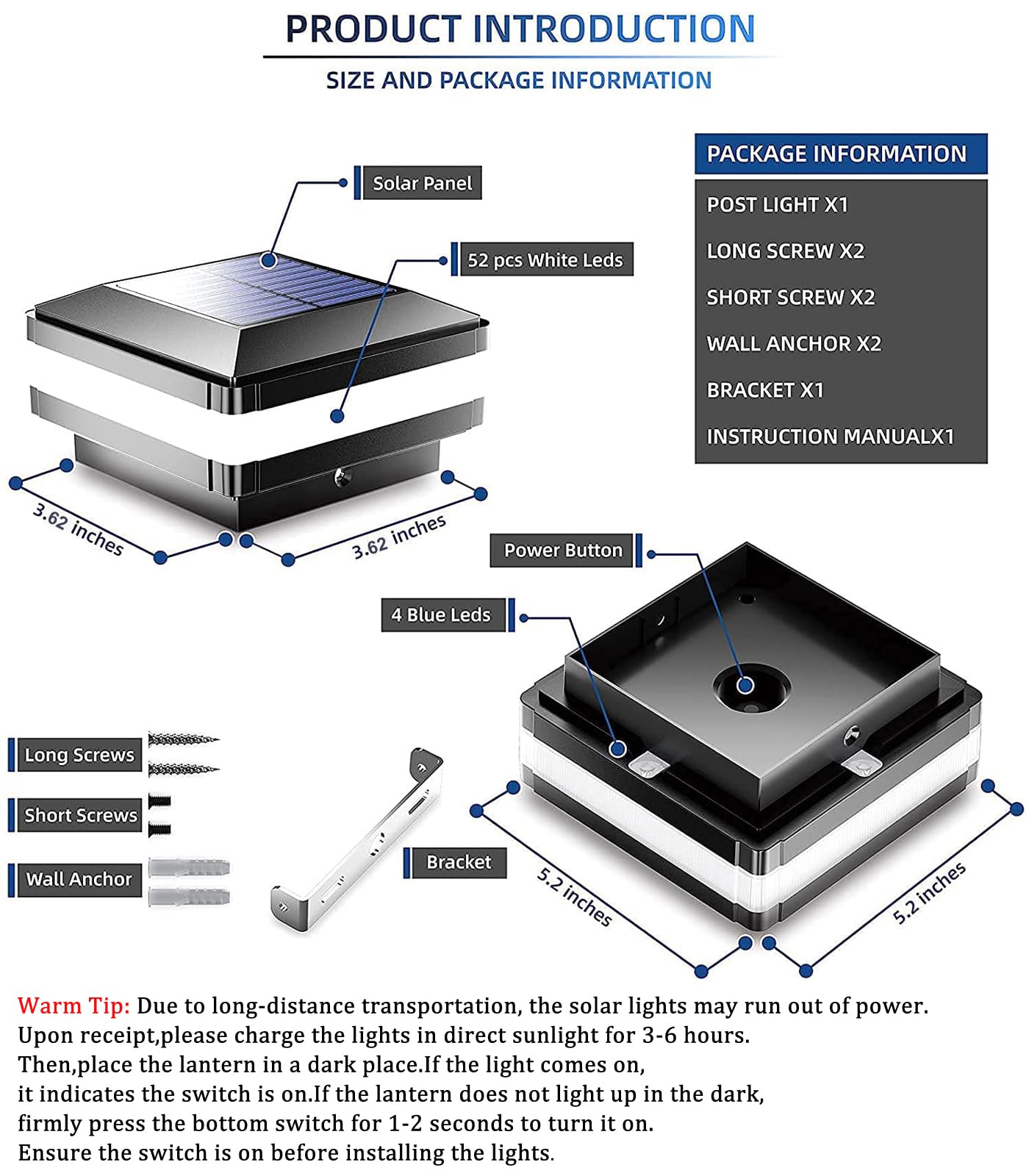 PRODUCT INTRODUCTION

SIZE AND PACKAGE INFORMATION

Solar Panel

52 pcs White Leds

PACKAGE INFORMATION

POST LIGHT X1

LONG SCREW X2

SHORT SCREW X2

WALL ANCHOR X2

BRACKET X1

INSTRUCTION MANUALX1

3.62 inches

3.62 inches

Power Button

4 Blue Leds

Long Screws

Short Screws

Wall Anchor

Bracket

5.2 inches

5.2 inches

Warm Tip: Due to long-distance transportation, the solar lights may run out of power. Upon receipt,please charge the lights in direct sunlight for 3-6 hours. Then,place the lantern in a dark place.If the light comes on, it indicates the switch is on.If the lantern does not light up in the dark, firmly press the bottom switch for 1-2 seconds to turn it on. Ensure the switch is on before installing the lights.