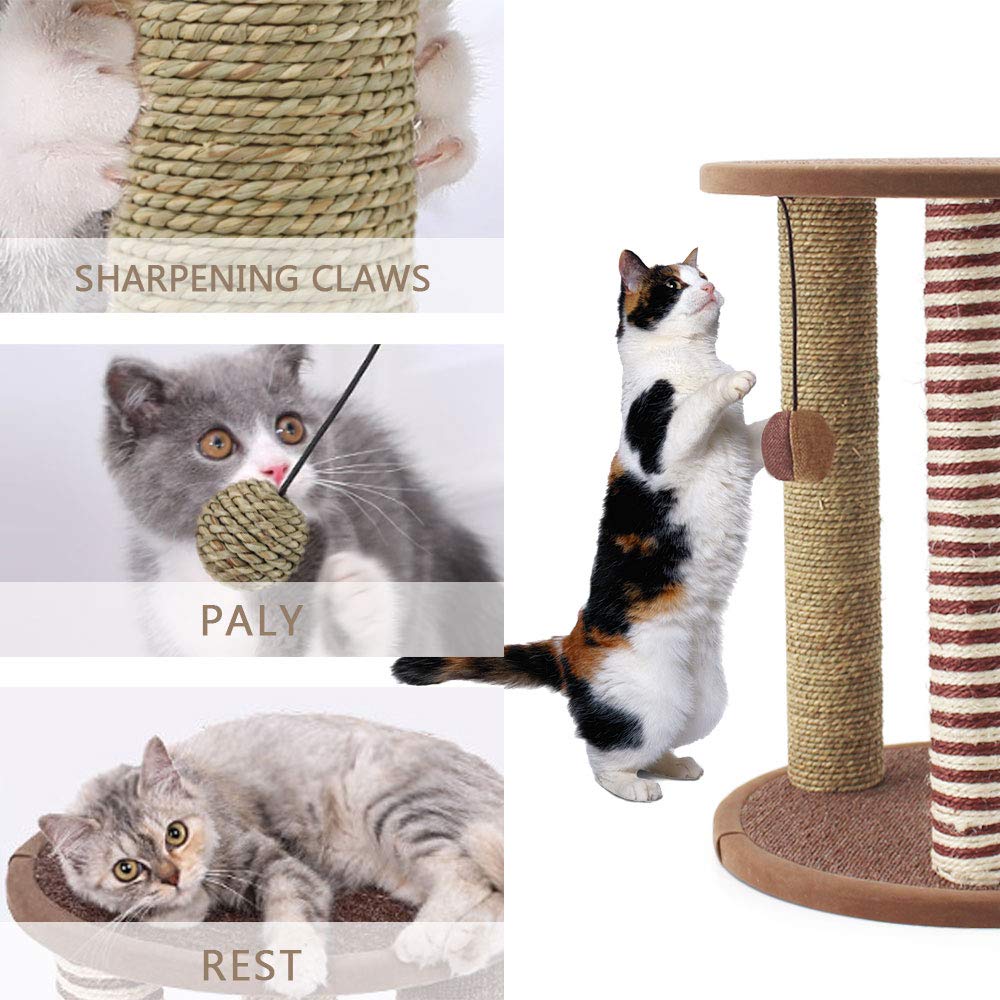 SHARPENING CLAWS

PALY

REST