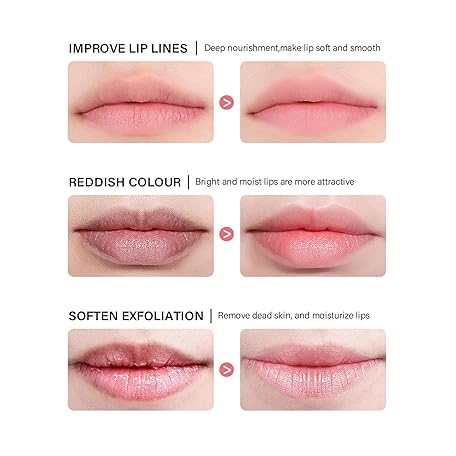 IMPROVE LIP LINES | Deep nourishment,make lip soft and smooth

REDDISH COLOUR | Bright and moist lips are more attractive

SOFTEN EXFOLIATION | Remove dead skin, and moisturize lips