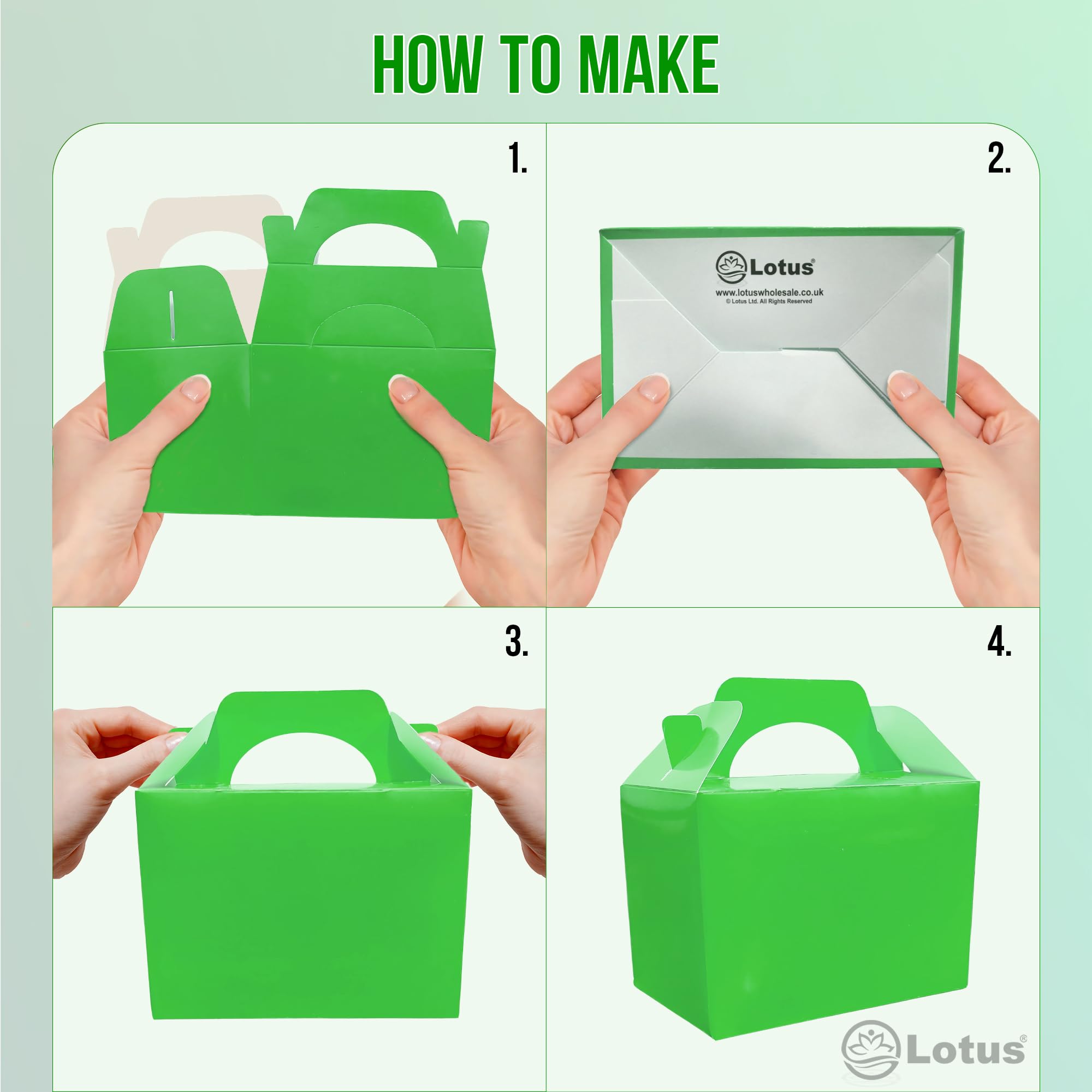 HOW TO MAKE

1.

2.

Lotus®
www.lotuswholesale.co.uk
© Lotus Ltd. All Rights Reserved

3.

4.

Lotus®