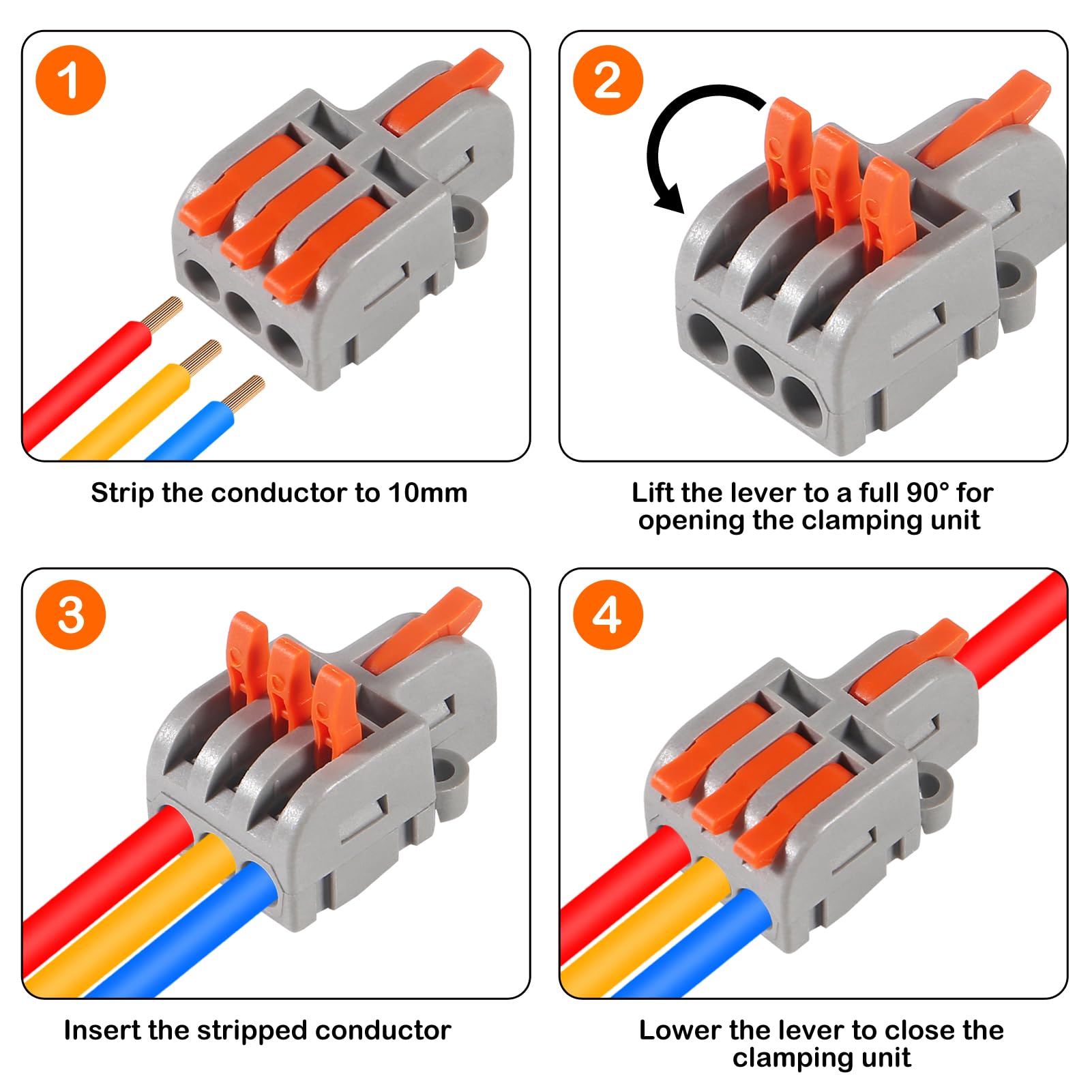 1

Strip the conductor to 10mm

2

Lift the lever to a full 90° for opening the clamping unit

3

Insert the stripped conductor

4

Lower the lever to close the clamping unit