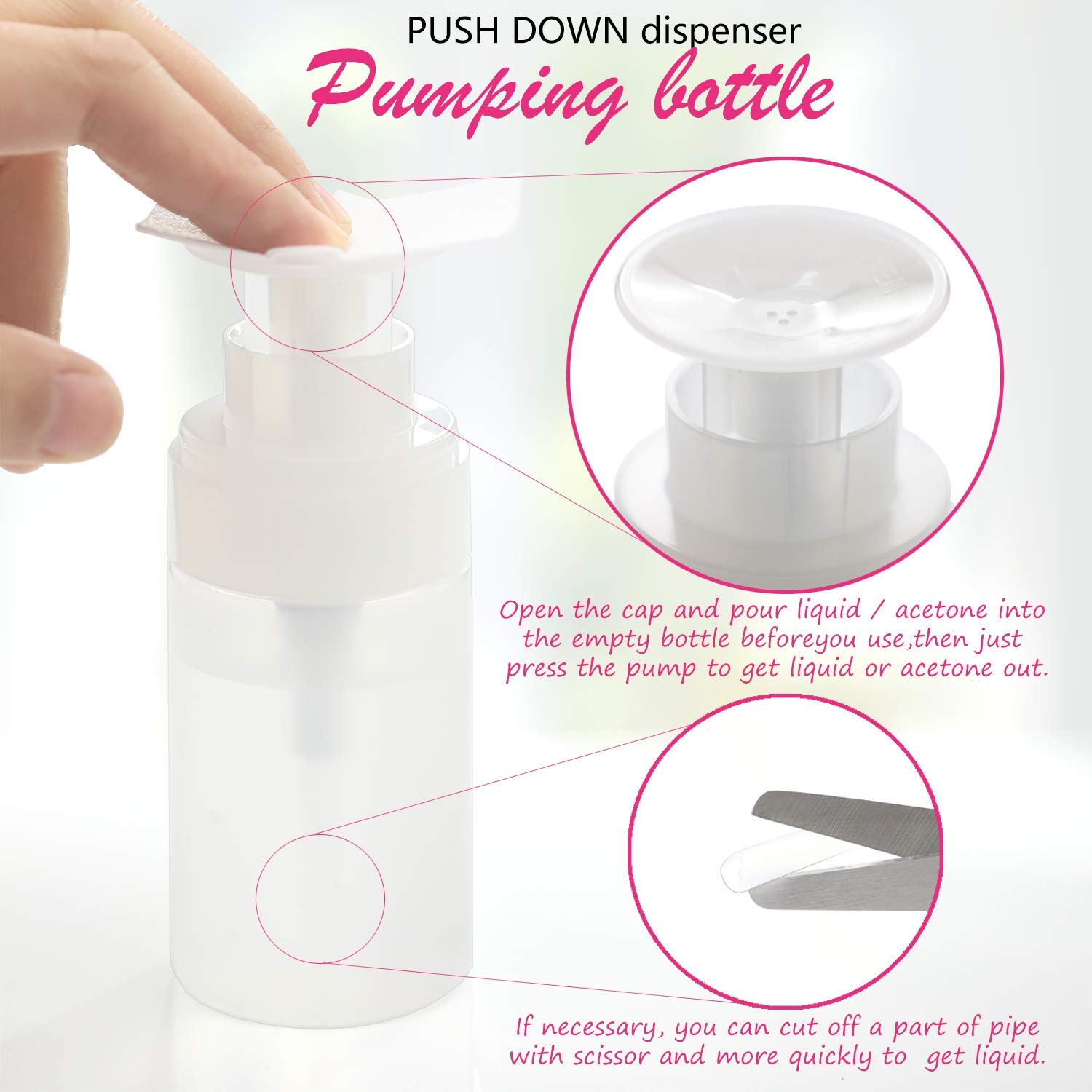 PUSH DOWN dispenser
Pumping bottle

Open the cap and pour liquid / acetone into the empty bottle beforeyou use,then just press the pump to get liquid or acetone out.

If necessary, you can cut off a part of pipe with scissor and more quickly to get liquid.