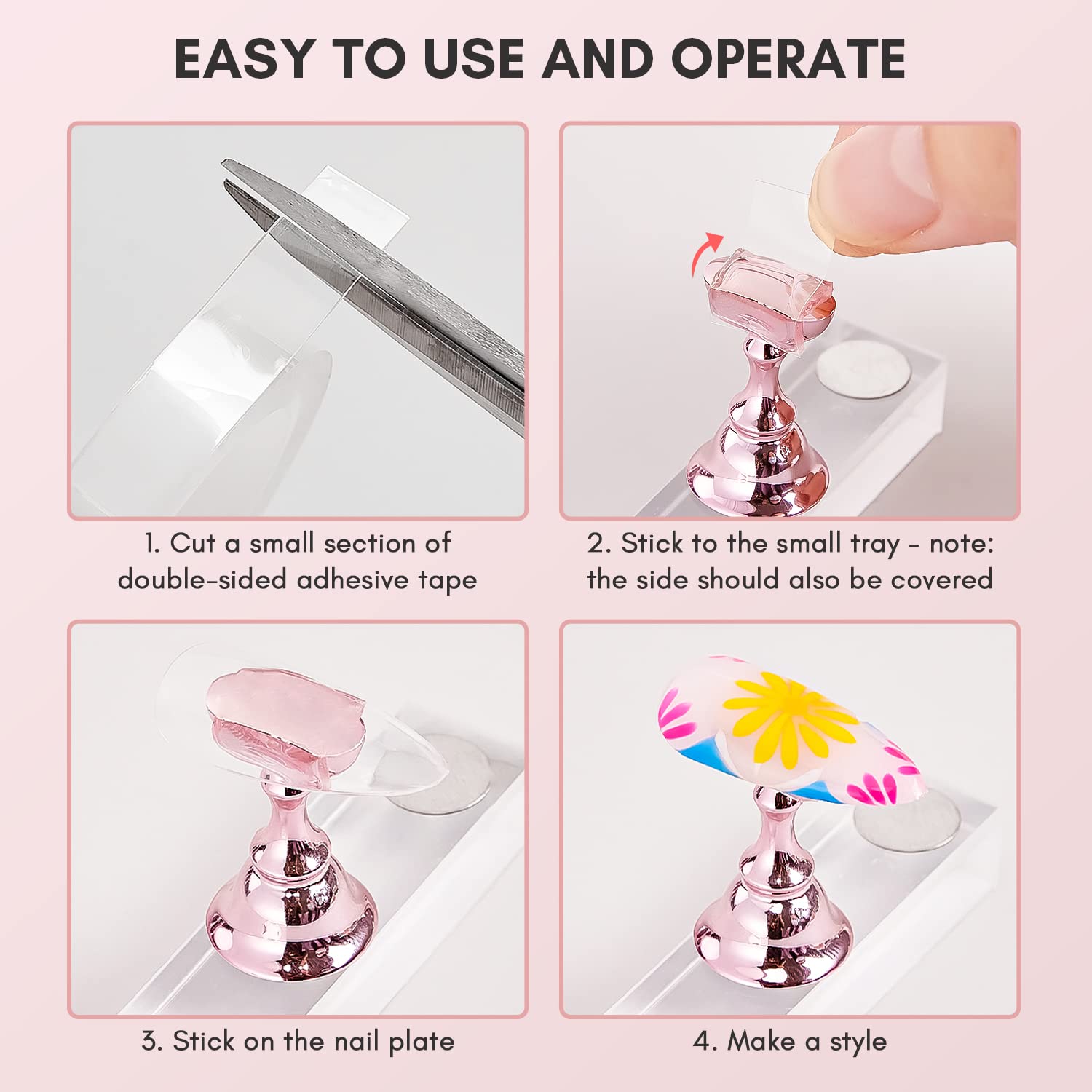 EASY TO USE AND OPERATE

1. Cut a small section of double-sided adhesive tape

2. Stick to the small tray - note: the side should also be covered

3. Stick on the nail plate

4. Make a style