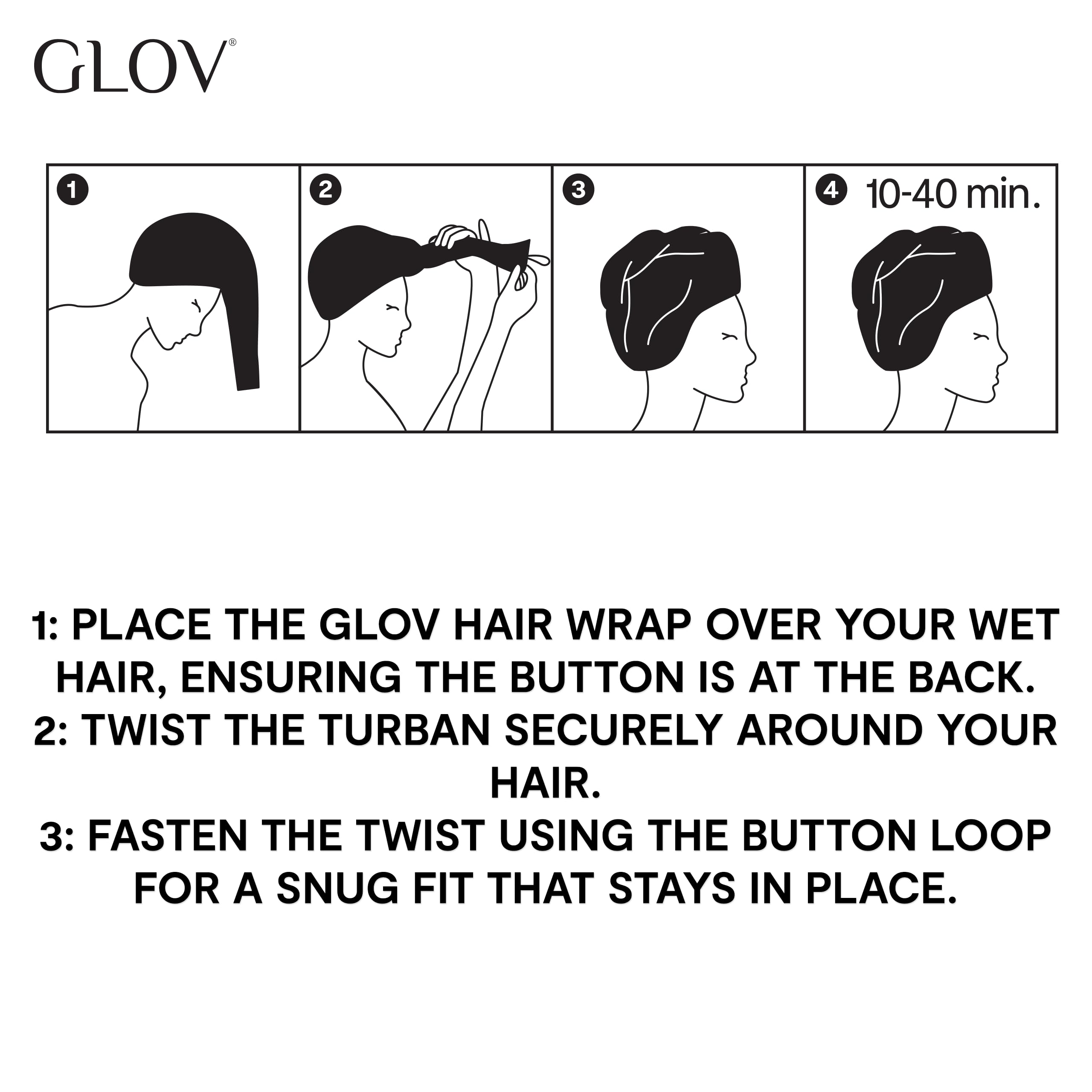 GLOV®

1

2

3

4 10-40 min.

1: PLACE THE GLOV HAIR WRAP OVER YOUR WET HAIR, ENSURING THE BUTTON IS AT THE BACK.
2: TWIST THE TURBAN SECURELY AROUND YOUR HAIR.
3: FASTEN THE TWIST USING THE BUTTON LOOP FOR A SNUG FIT THAT STAYS IN PLACE.