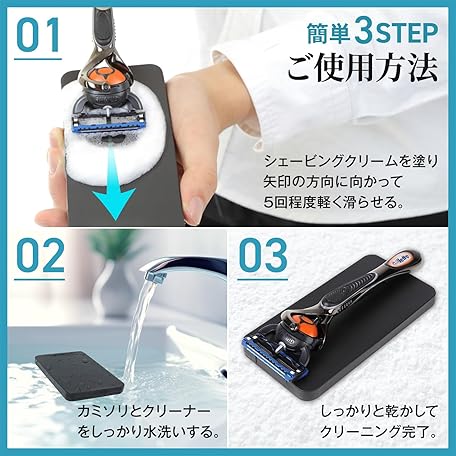 01

簡単3STEP
ご使用方法

シェービングクリームを塗り
矢印の方向に向かって
5回程度軽く滑らせる。

02

カミソリとクリーナー
をしっかり水洗いする。

03

しっかりと乾かして
クリーニング完了。