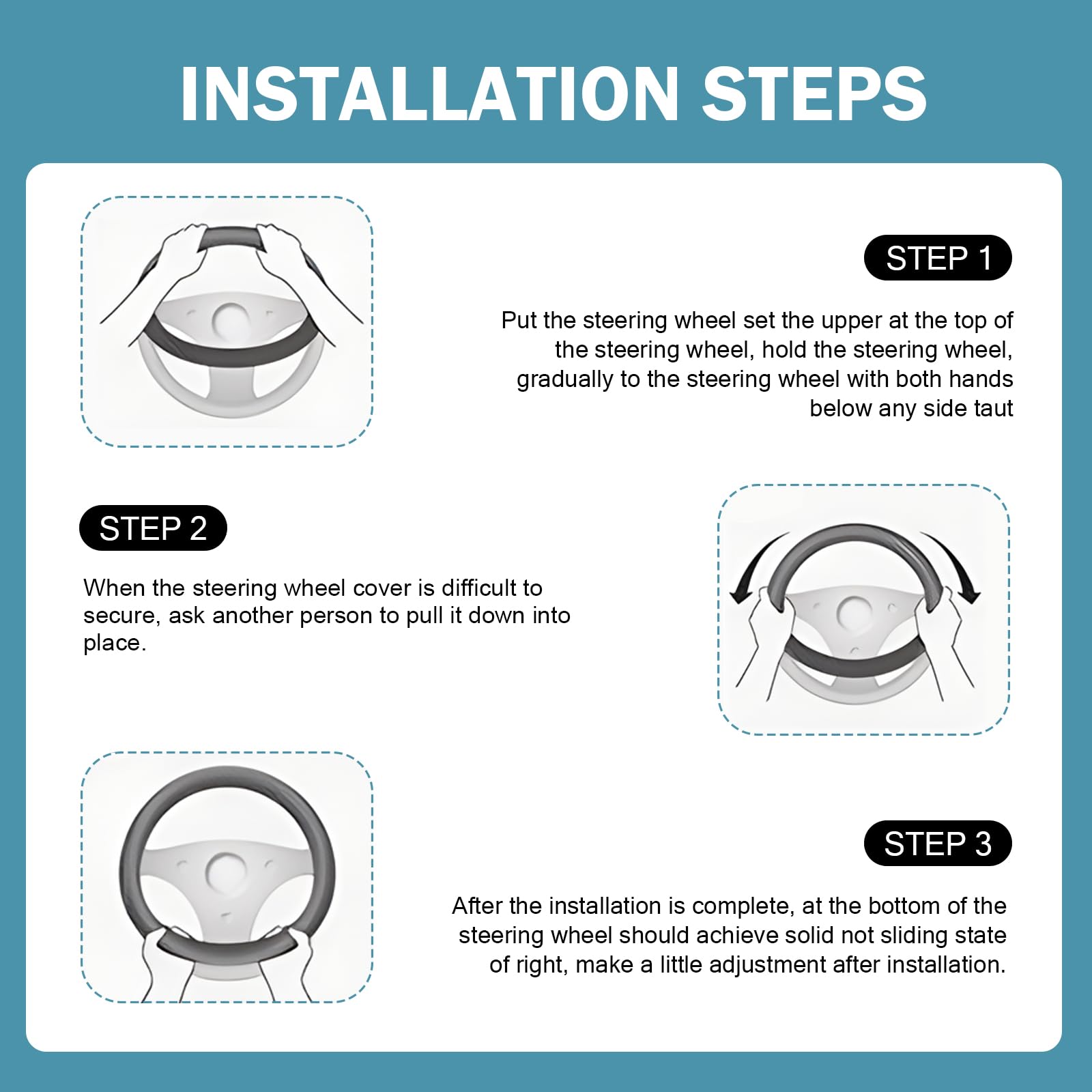 INSTALLATION STEPS

STEP 1

Put the steering wheel set the upper at the top of the steering wheel, hold the steering wheel, gradually to the steering wheel with both hands below any side taut

STEP 2

When the steering wheel cover is difficult to secure, ask another person to pull it down into place.

STEP 3

After the installation is complete, at the bottom of the steering wheel should achieve solid not sliding state of right, make a little adjustment after installation.