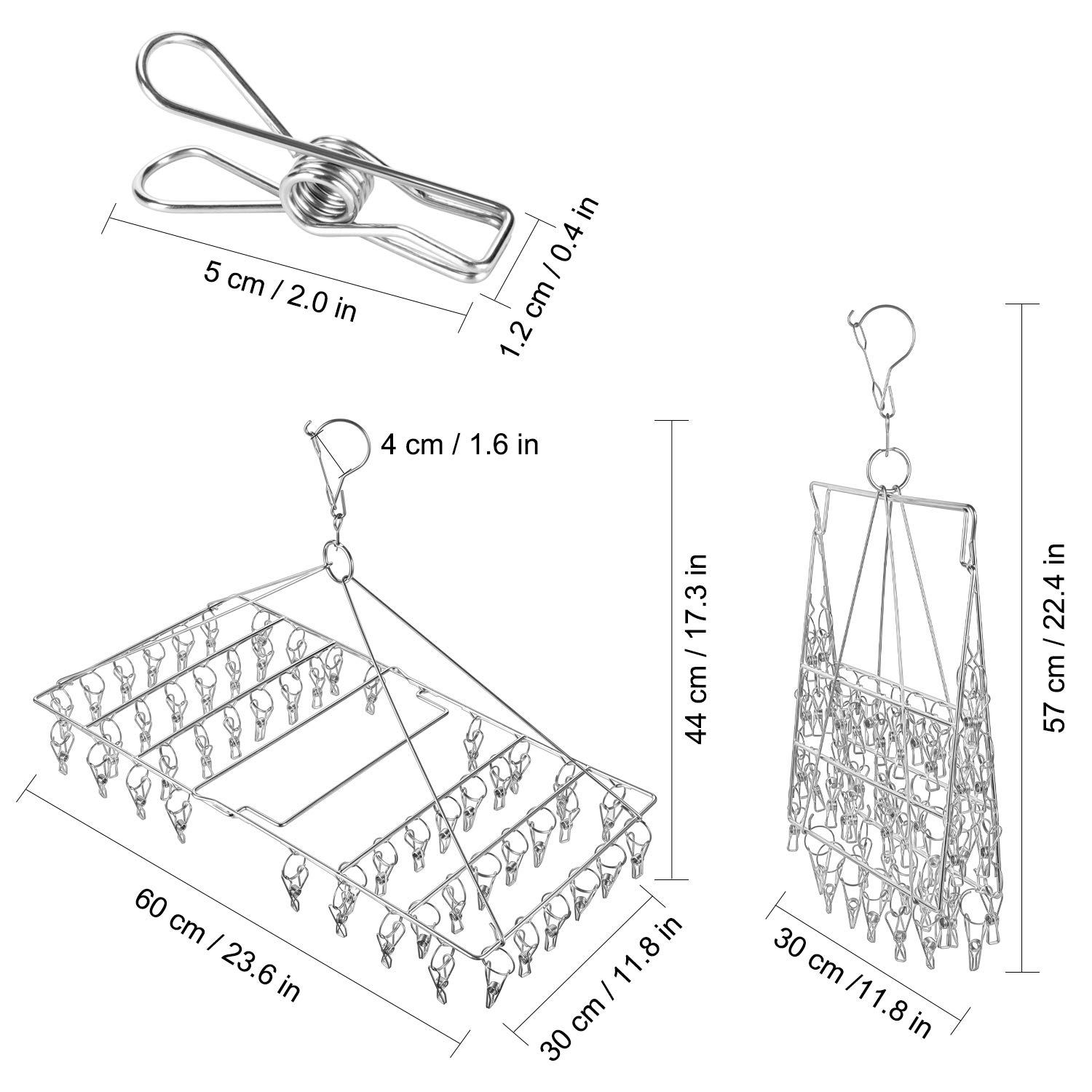 5 cm / 2.0 in

1.2 cm / 0.4 in

4 cm / 1.6 in

44 cm / 17.3 in

60 cm / 23.6 in

30 cm / 11.8 in

57 cm / 22.4 in

30 cm /11.8 in