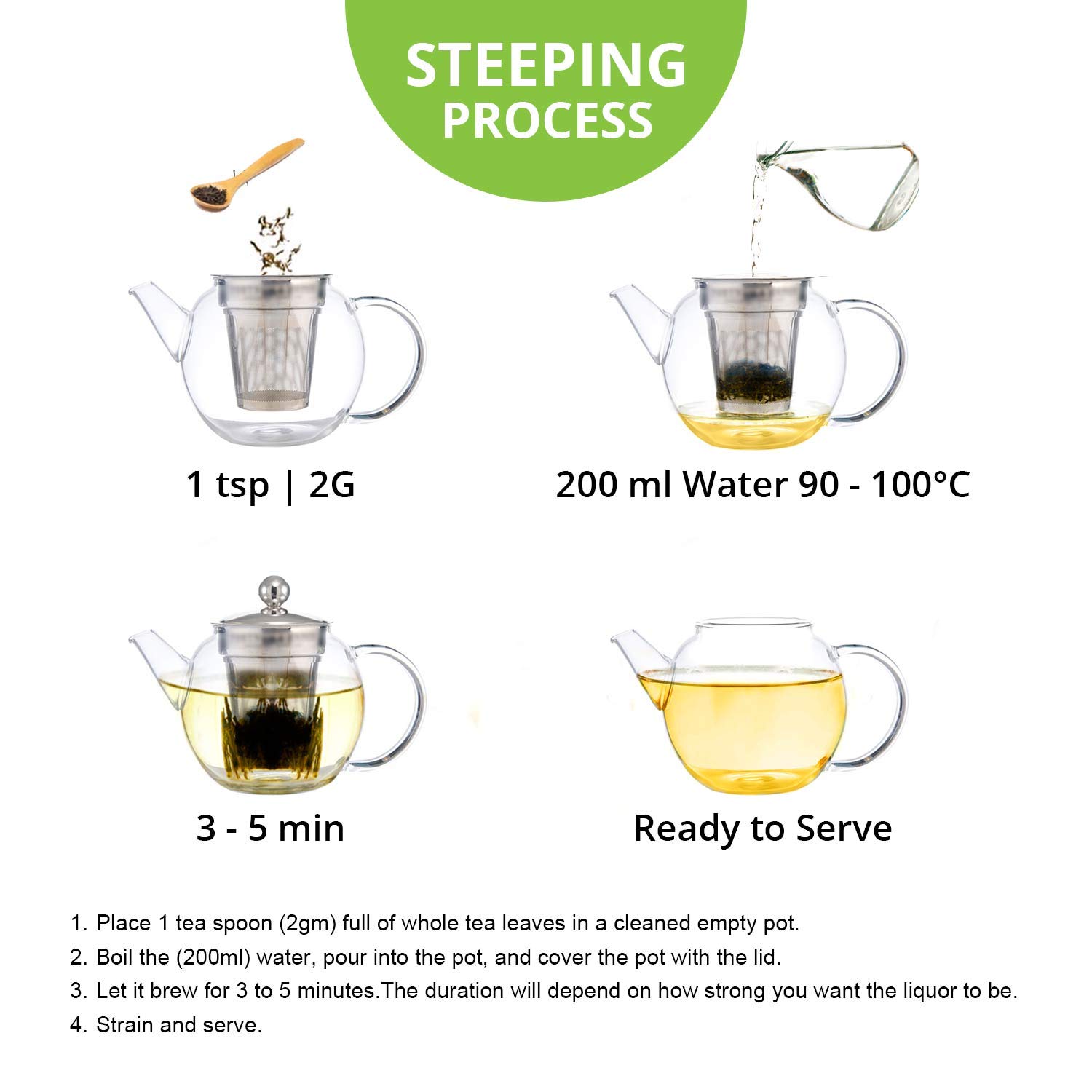 STEEPING PROCESS

1 tsp | 2G

200 ml Water 90 - 100°C

3 - 5 min

Ready to Serve

1. Place 1 tea spoon (2gm) full of whole tea leaves in a cleaned empty pot.
2. Boil the (200ml) water, pour into the pot, and cover the pot with the lid.
3. Let it brew for 3 to 5 minutes.The duration will depend on how strong you want the liquor to be.
4. Strain and serve.