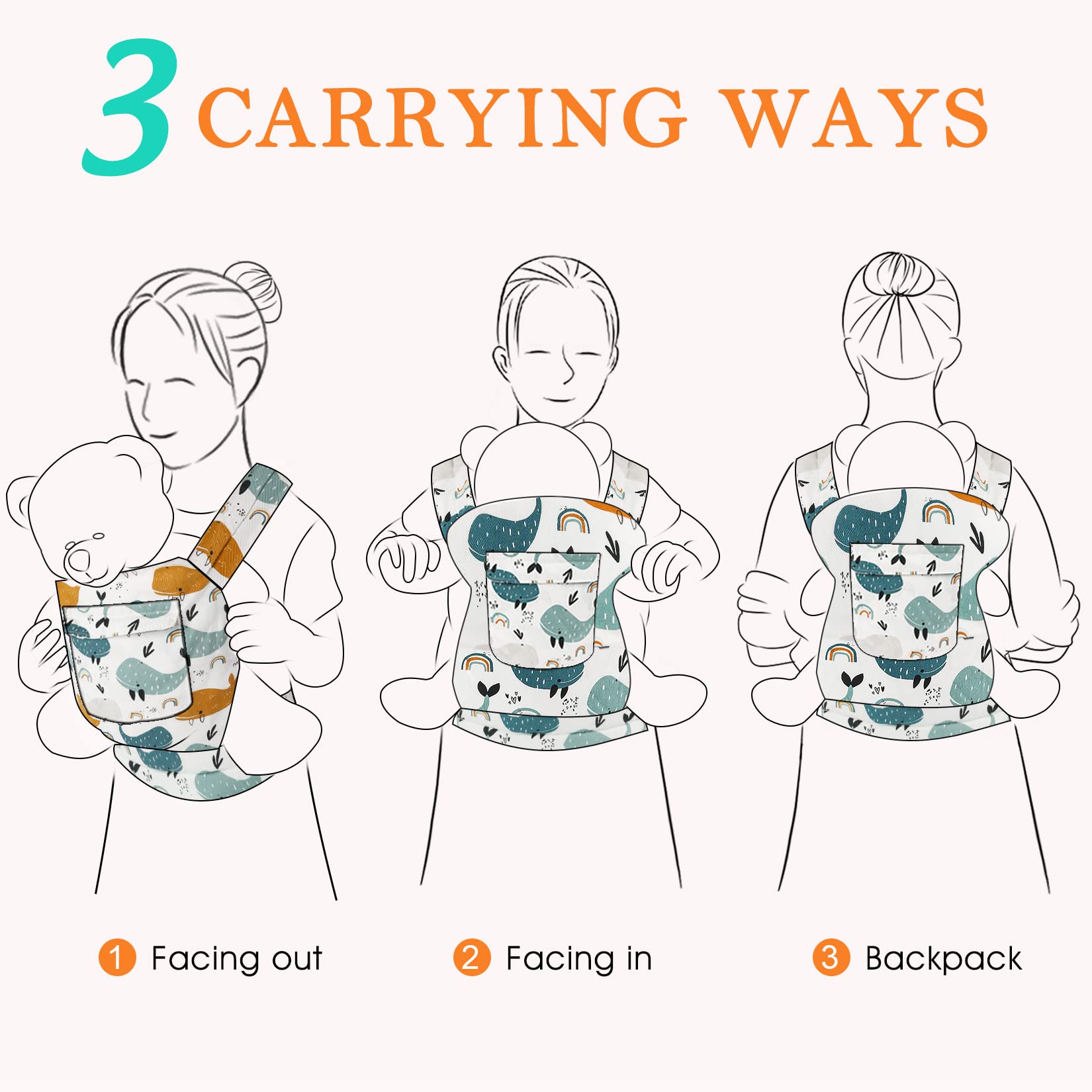 3 CARRYING WAYS

1 Facing out

2 Facing in

3 Backpack