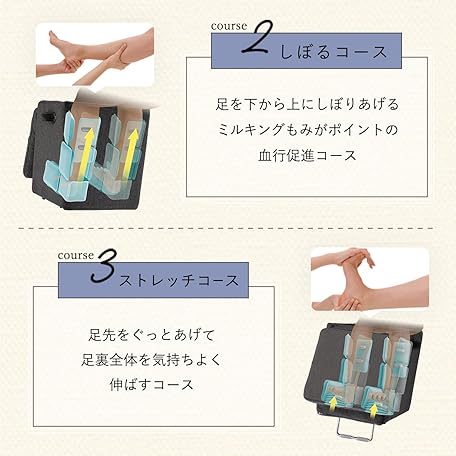 course 2 しぼるコース

足を下から上にしぼりあげる
ミルキングもみがポイントの
血行促進コース

course 3 ストレッチコース

足先をぐっとあげて
足裏全体を気持ちよく
伸ばすコース