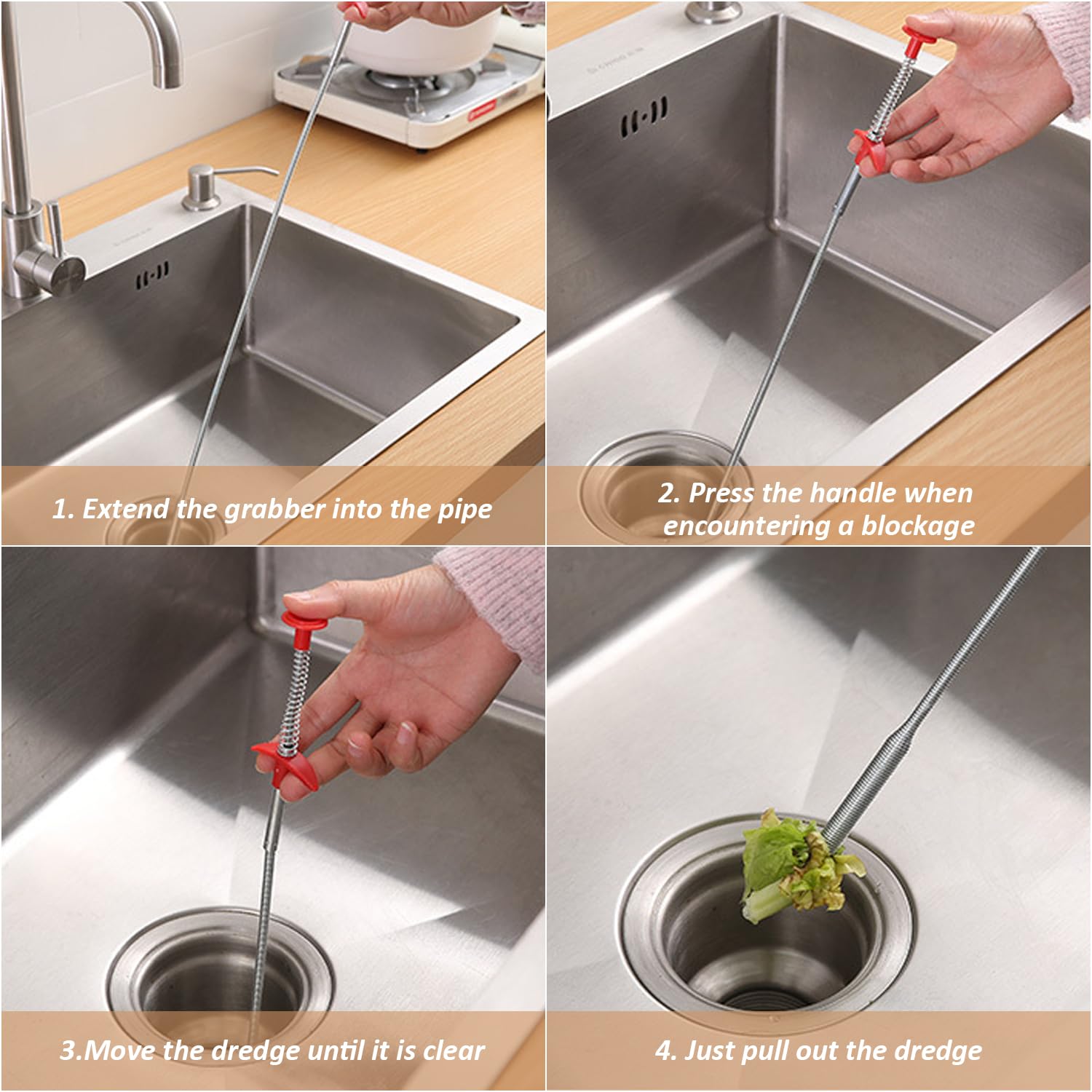 1. Extend the grabber into the pipe

2. Press the handle when encountering a blockage

3.Move the dredge until it is clear

4. Just pull out the dredge