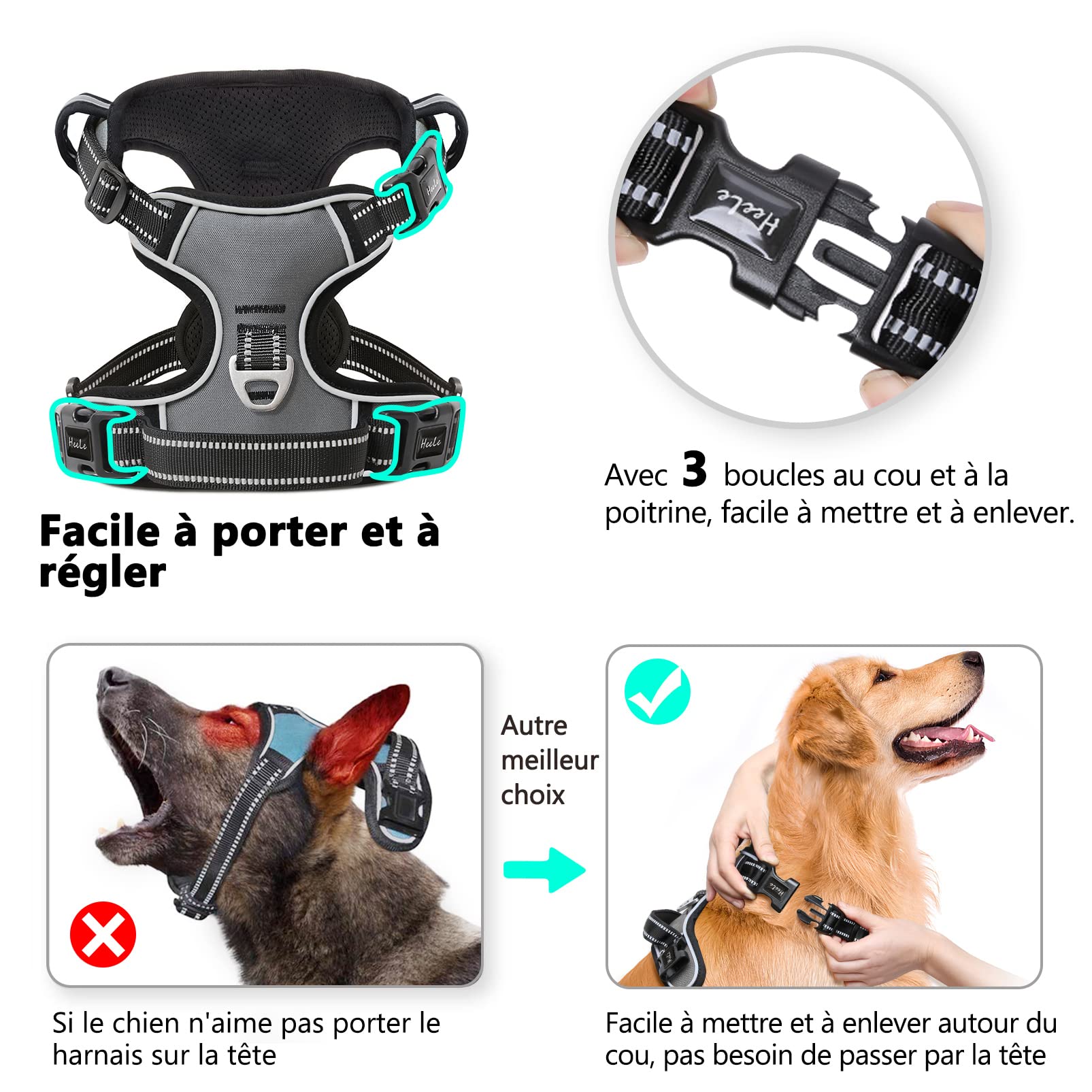 HeeLe

HeeLe

HeeLe

HeeLe

Facile à porter et à régler

Avec 3 boucles au cou et à la poitrine, facile à mettre et à enlever.

Autre meilleur choix

Si le chien n'aime pas porter le harnais sur la tête

Facile à mettre et à enlever autour du cou, pas besoin de passer par la tête