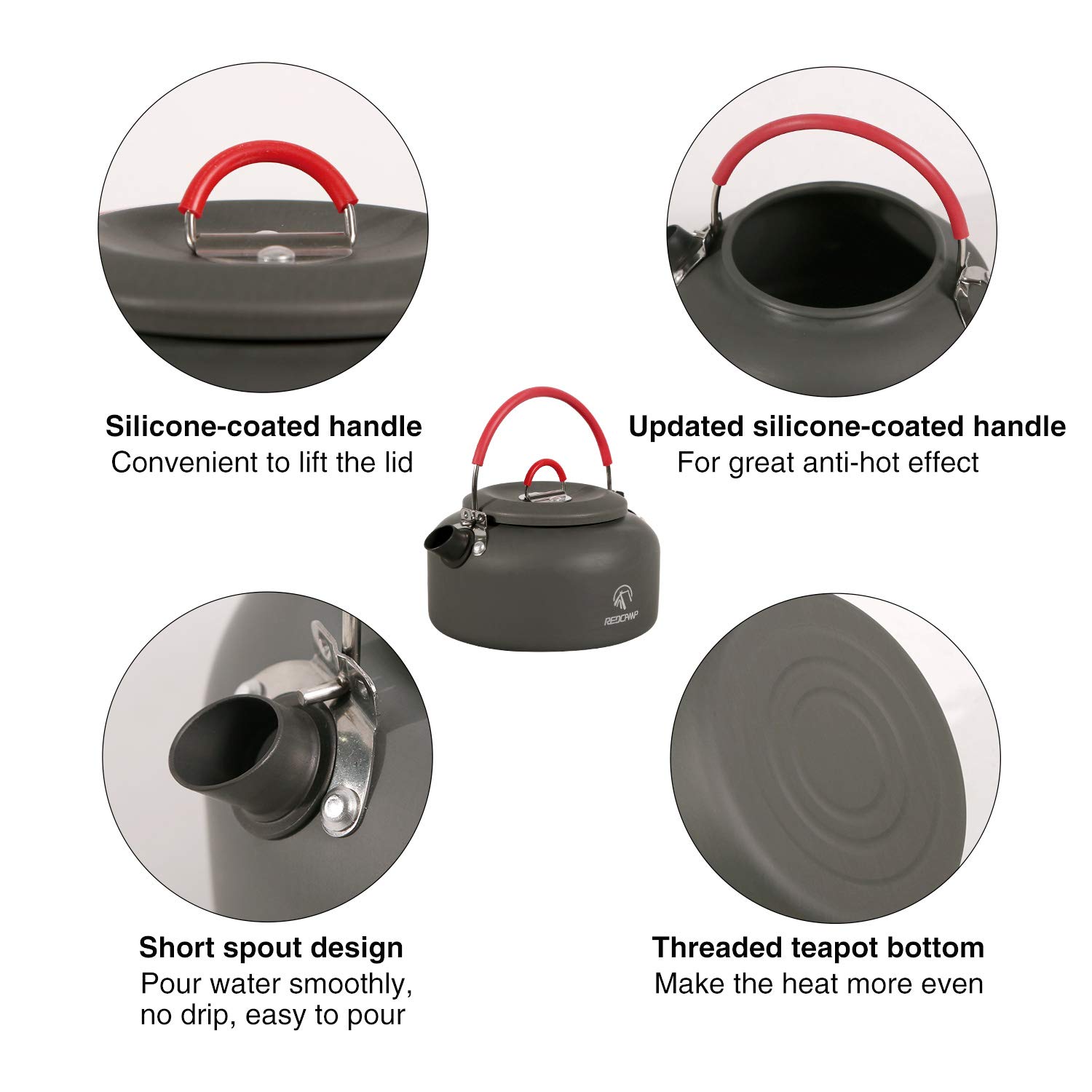 Silicone-coated handle
Convenient to lift the lid

Updated silicone-coated handle
For great anti-hot effect

REDCAMP

Short spout design
Pour water smoothly, no drip, easy to pour

Threaded teapot bottom
Make the heat more even