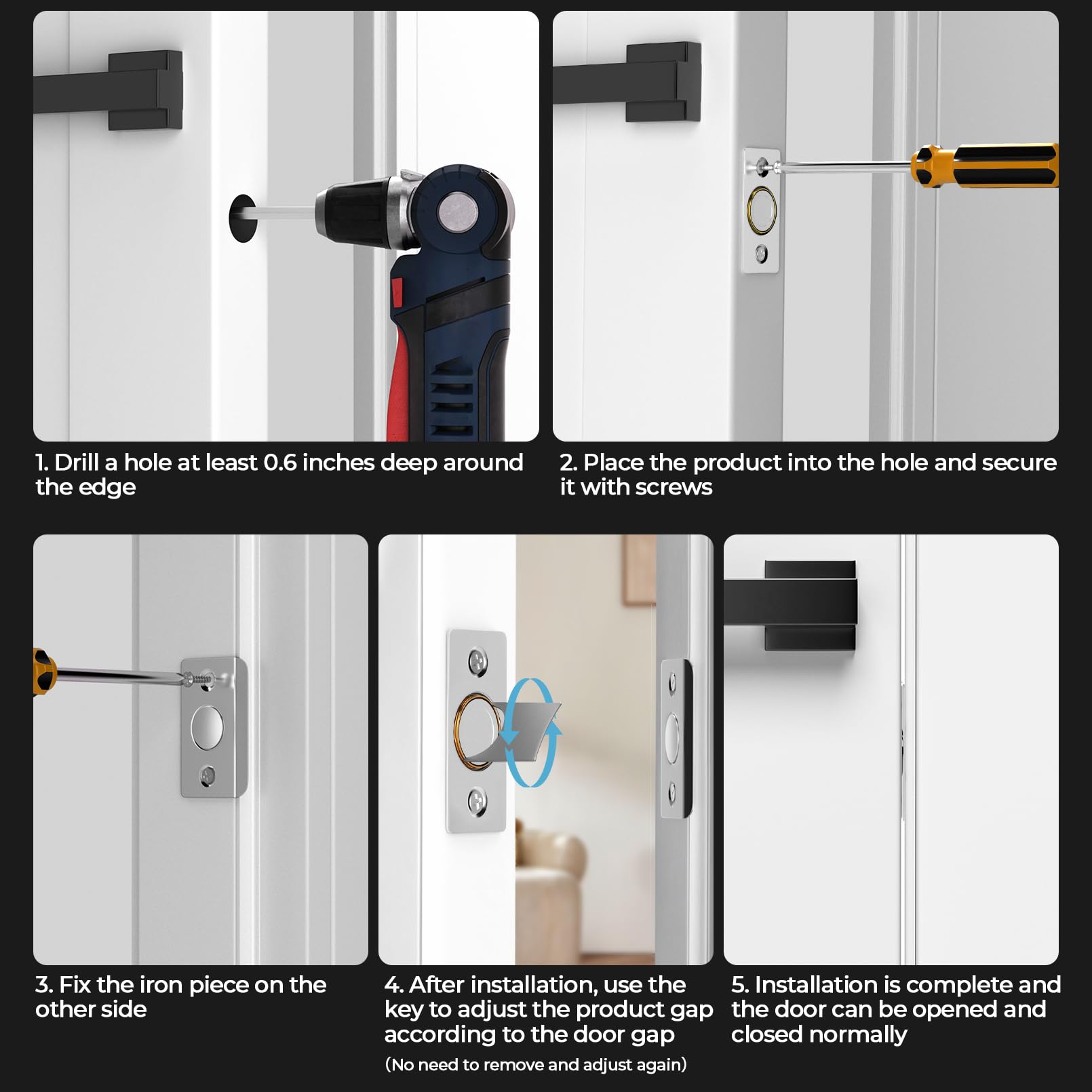 1. Drill a hole at least 0.6 inches deep around the edge

2. Place the product into the hole and secure it with screws

3. Fix the iron piece on the other side

4. After installation, use the key to adjust the product gap according to the door gap
(No need to remove and adjust again)

5. Installation is complete and the door can be opened and closed normally