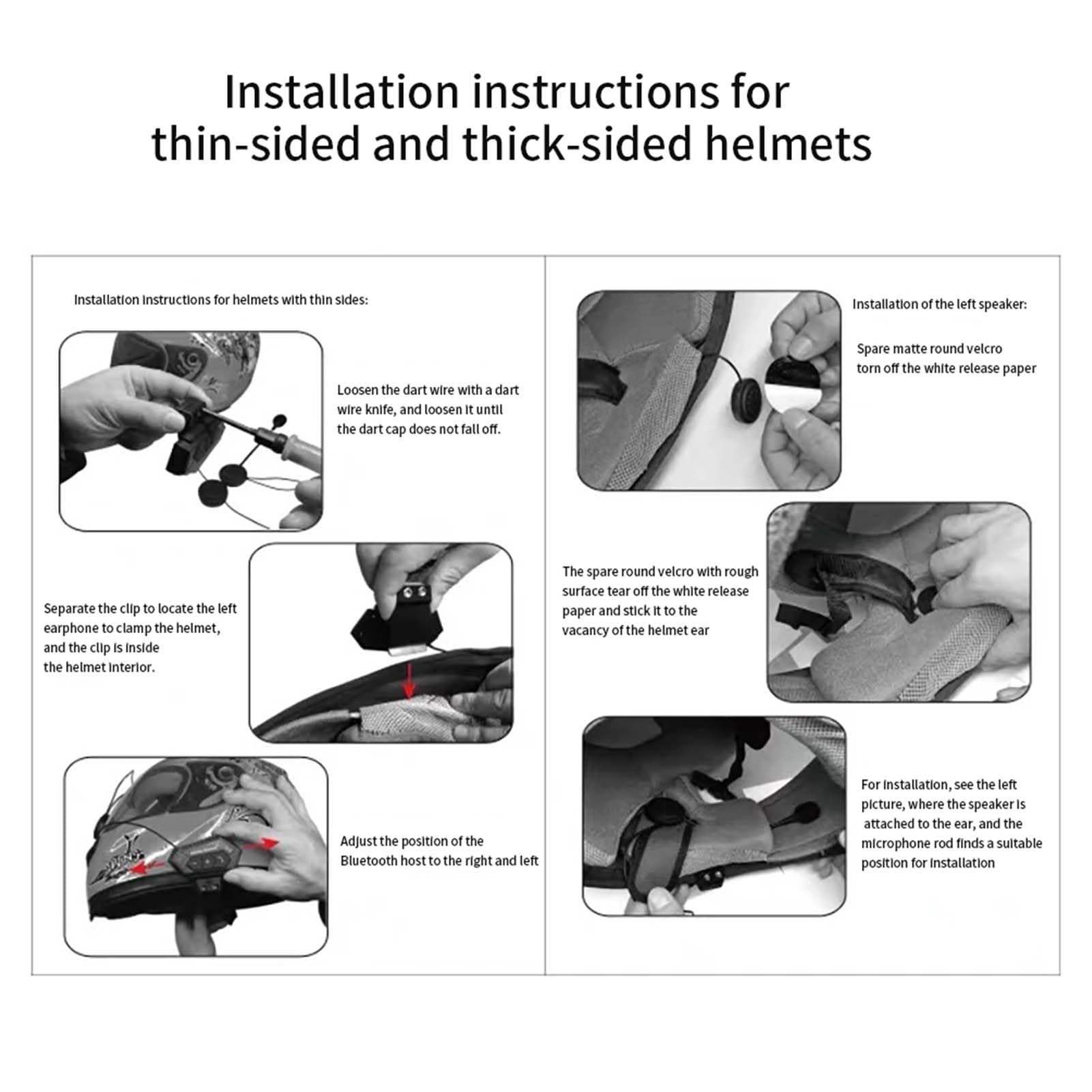 Installation instructions for thin-sided and thick-sided helmets

Installation instructions for helmets with thin sides:

Loosen the dart wire with a dart wire knife, and loosen it until the dart cap does not fall off.

Separate the clip to locate the left earphone to clamp the helmet, and the clip is inside the helmet interior.

Adjust the position of the Bluetooth host to the right and left

Installation of the left speaker:

Spare matte round velcro torn off the white release paper

The spare round velcro with rough surface tear off the white release paper and stick it to the vacancy of the helmet ear

For installation, see the left picture, where the speaker is attached to the ear, and the microphone rod finds a suitable position for installation