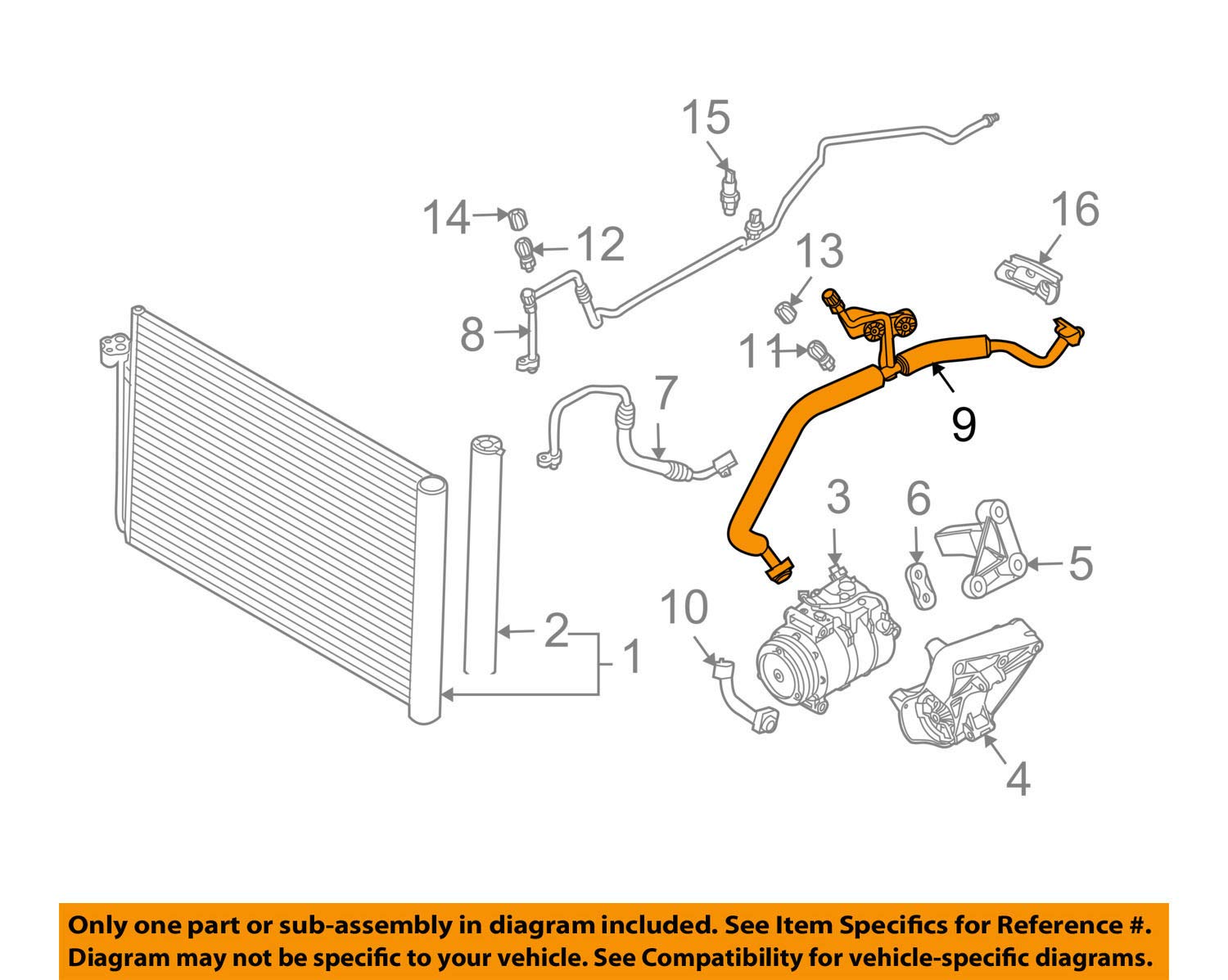 15

14

12

16

13

8

11

7

9

3

6

5

10

2

1

4

Only one part or sub-assembly in diagram included. See Item Specifics for Reference #. Diagram may not be specific to your vehicle. See Compatibility for vehicle-specific diagrams.