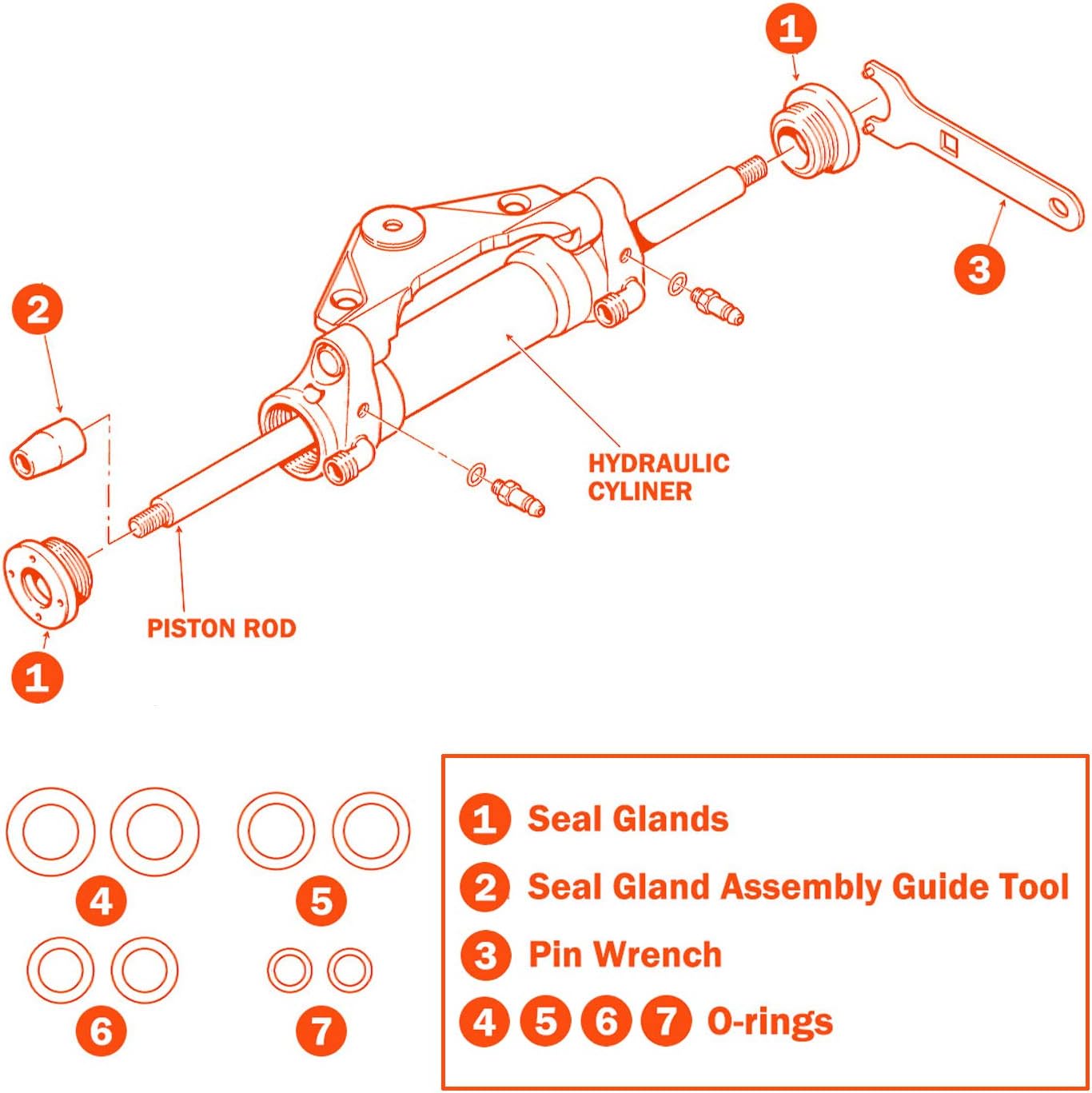 1

3

2

HYDRAULIC CYLINER

PISTON ROD

1

4

5

6

7

1 Seal Glands

2 Seal Gland Assembly Guide Tool

3 Pin Wrench

4 5 6 7 O-rings