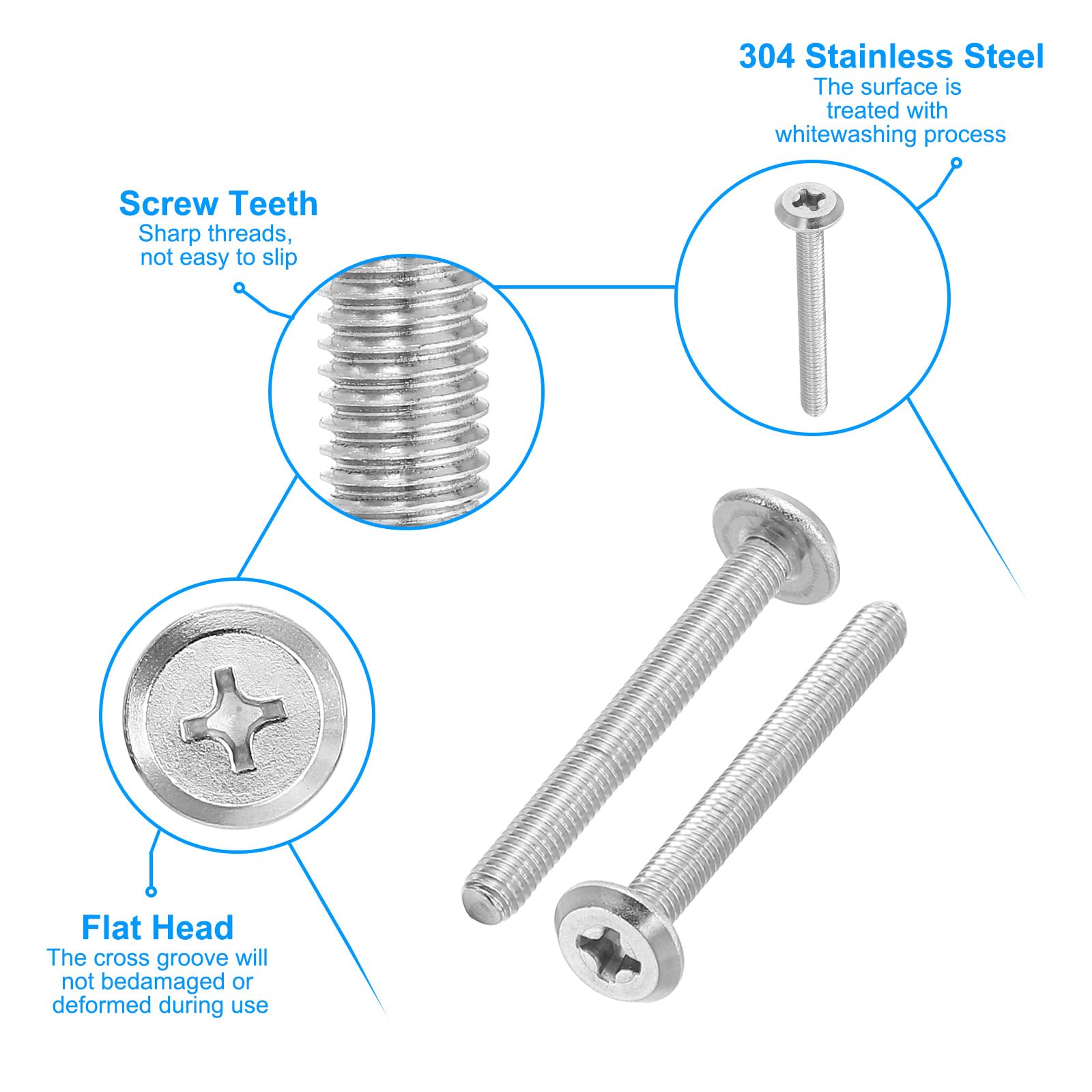 304 Stainless Steel
The surface is treated with whitewashing process

Screw Teeth
Sharp threads, not easy to slip

Flat Head
The cross groove will not bedamaged or deformed during use