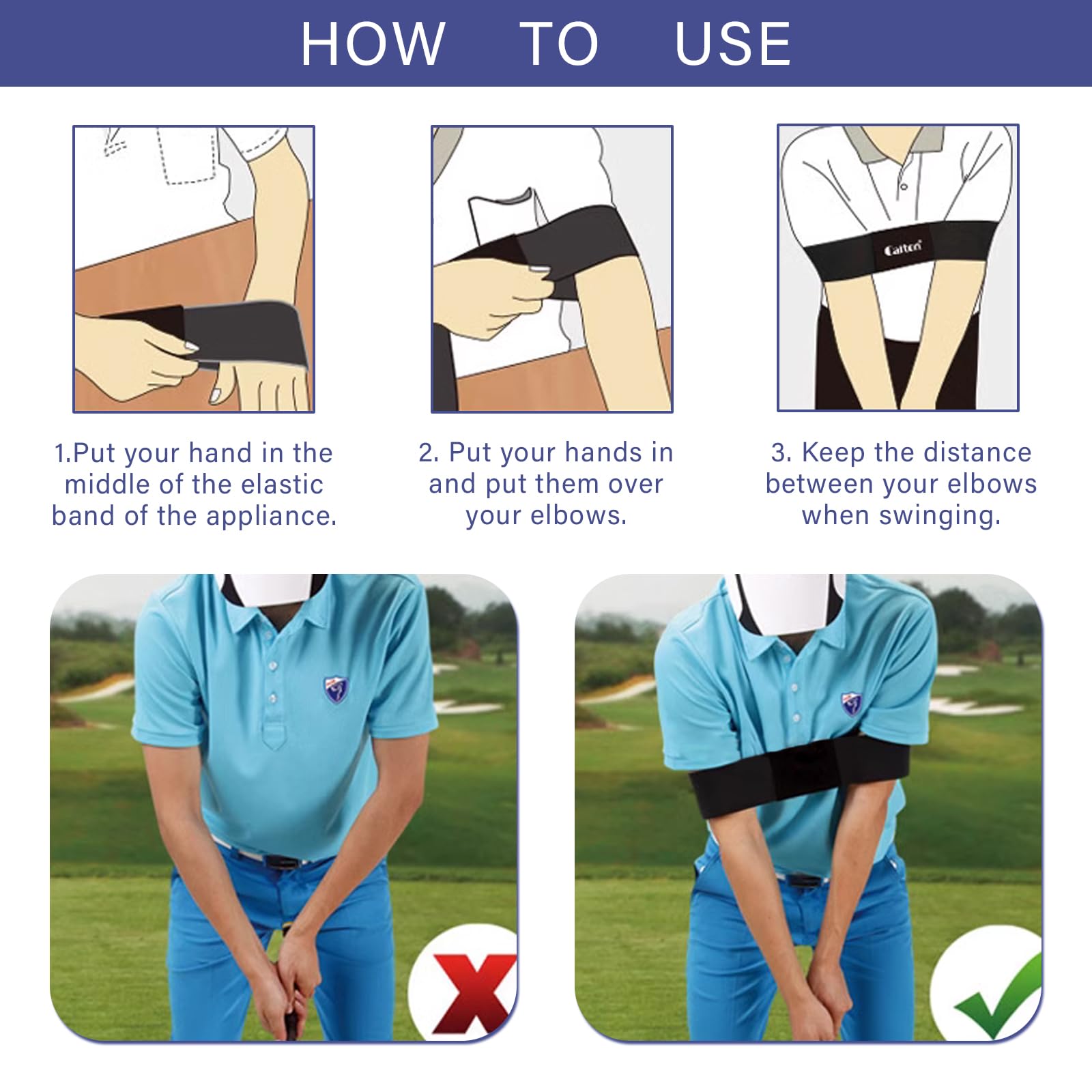 HOW TO USE

Caiton

1.Put your hand in the middle of the elastic band of the appliance.

2. Put your hands in and put them over your elbows.

3. Keep the distance between your elbows when swinging.