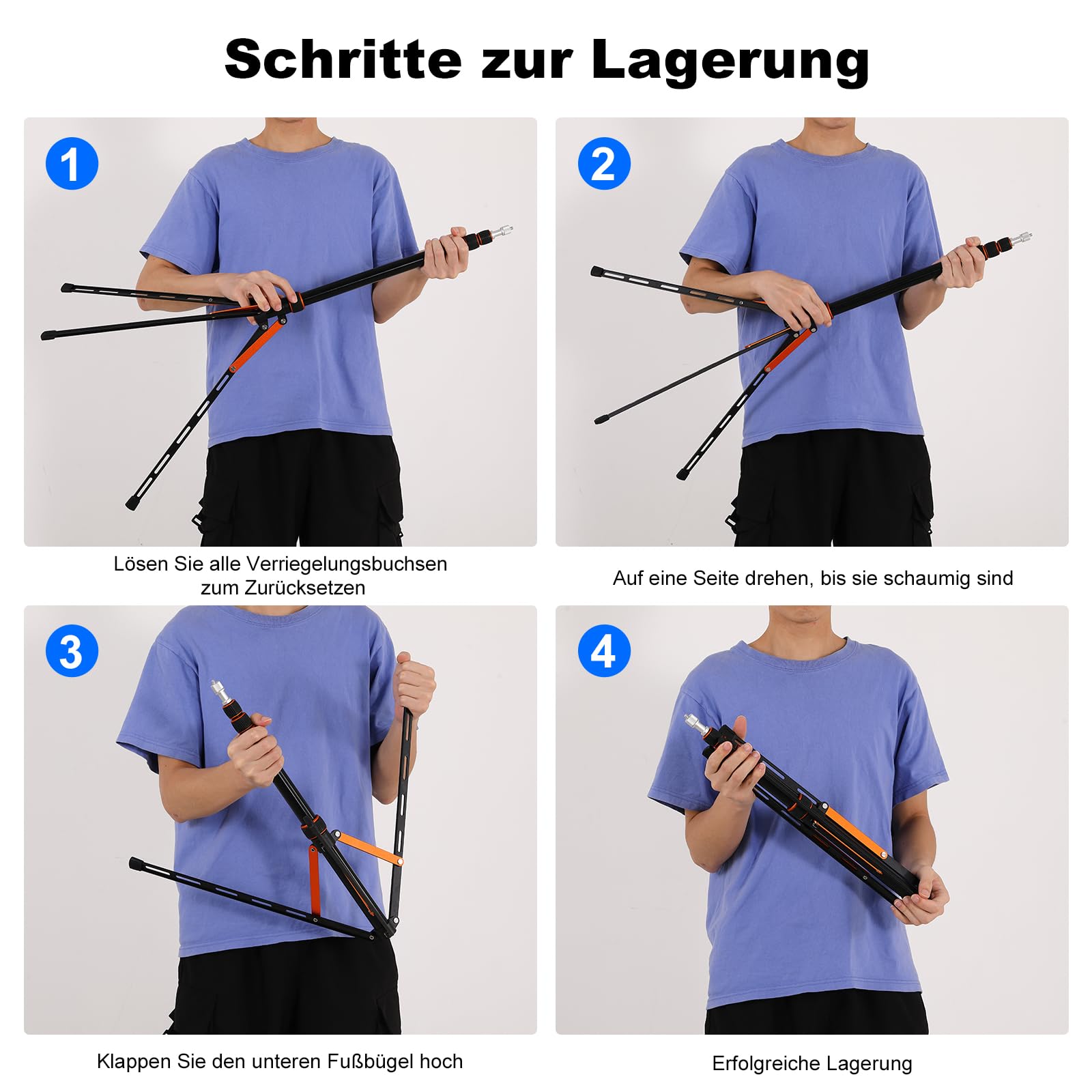 Schritte zur Lagerung

1

Lösen Sie alle Verriegelungsbuchsen zum Zurücksetzen

2

Auf eine Seite drehen, bis sie schaumig sind

3

Klappen Sie den unteren Fußbügel hoch

4

Erfolgreiche Lagerung