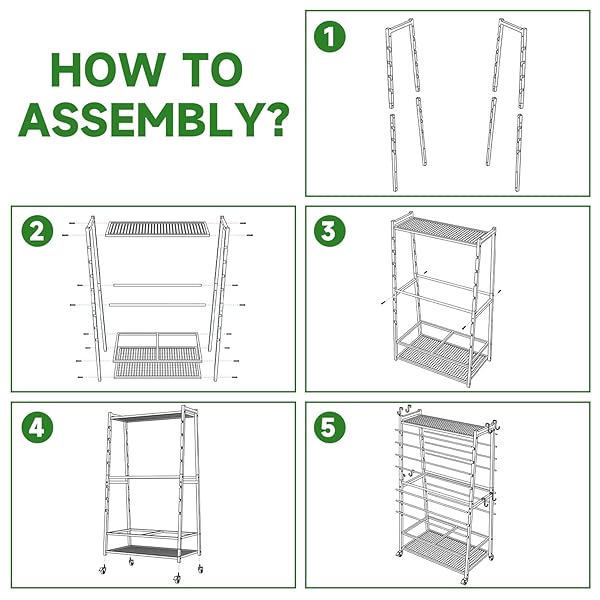 HOW TO ASSEMBLY?

1

2

3

4

5