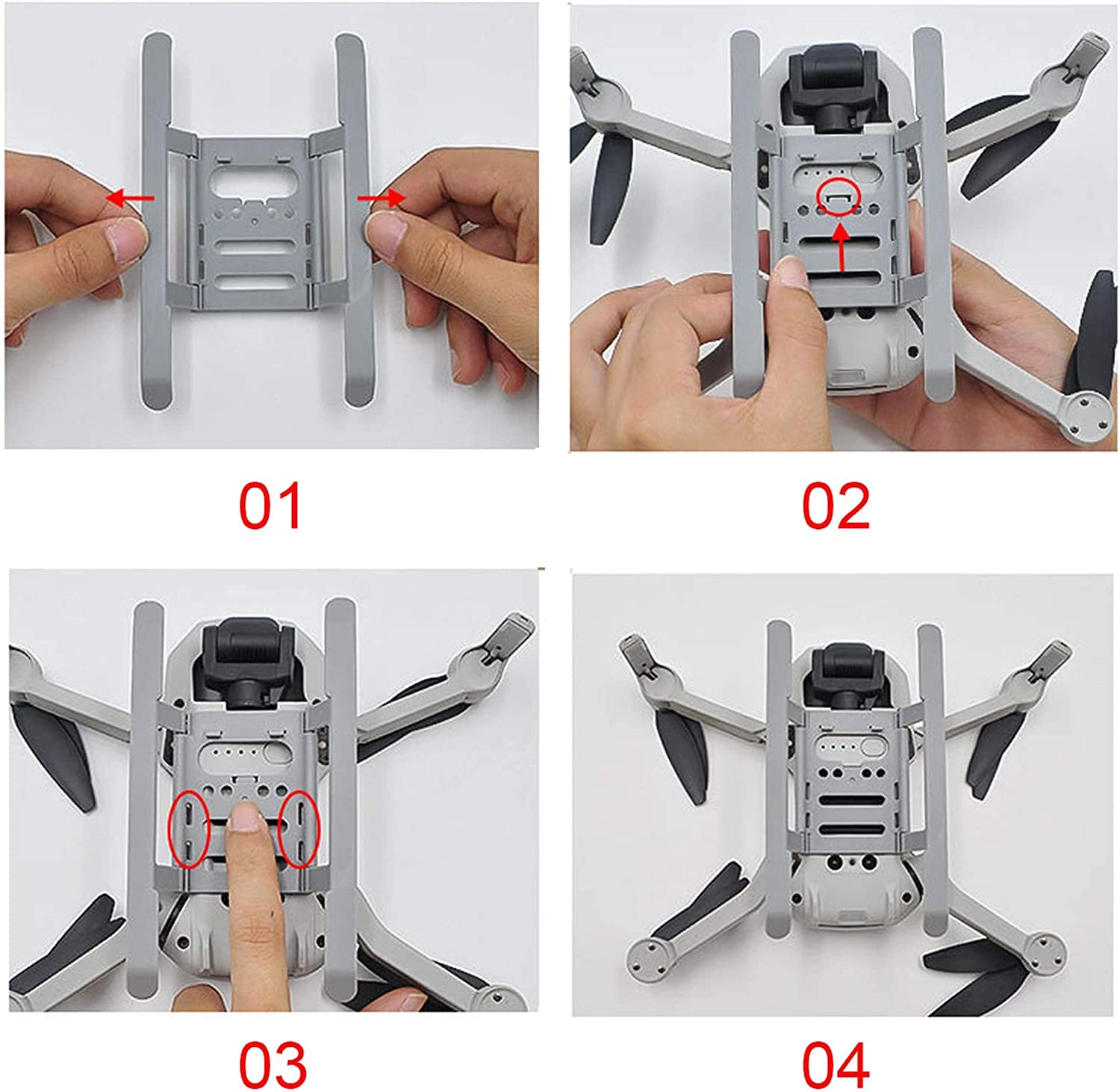 01

02

03

04