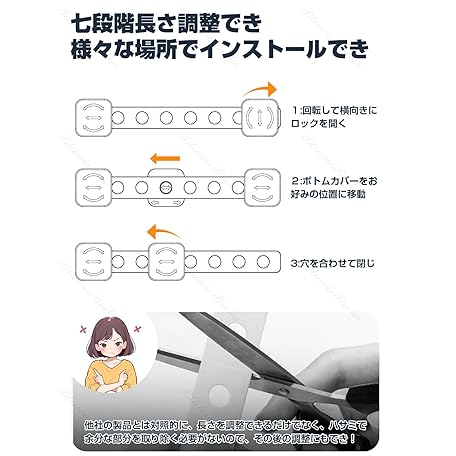 七段階長さ調整でき
様々な場所でインストールでき

1:回転して横向きにロックを開く

2:ボトムカバーをお好みの位置に移動

3:穴を合わせて閉じ

他社の製品とは対照的に、長さを調整できるだけでなく、ハサミで余分な部分を取り除く必要がないので、その後の調整にもでき！