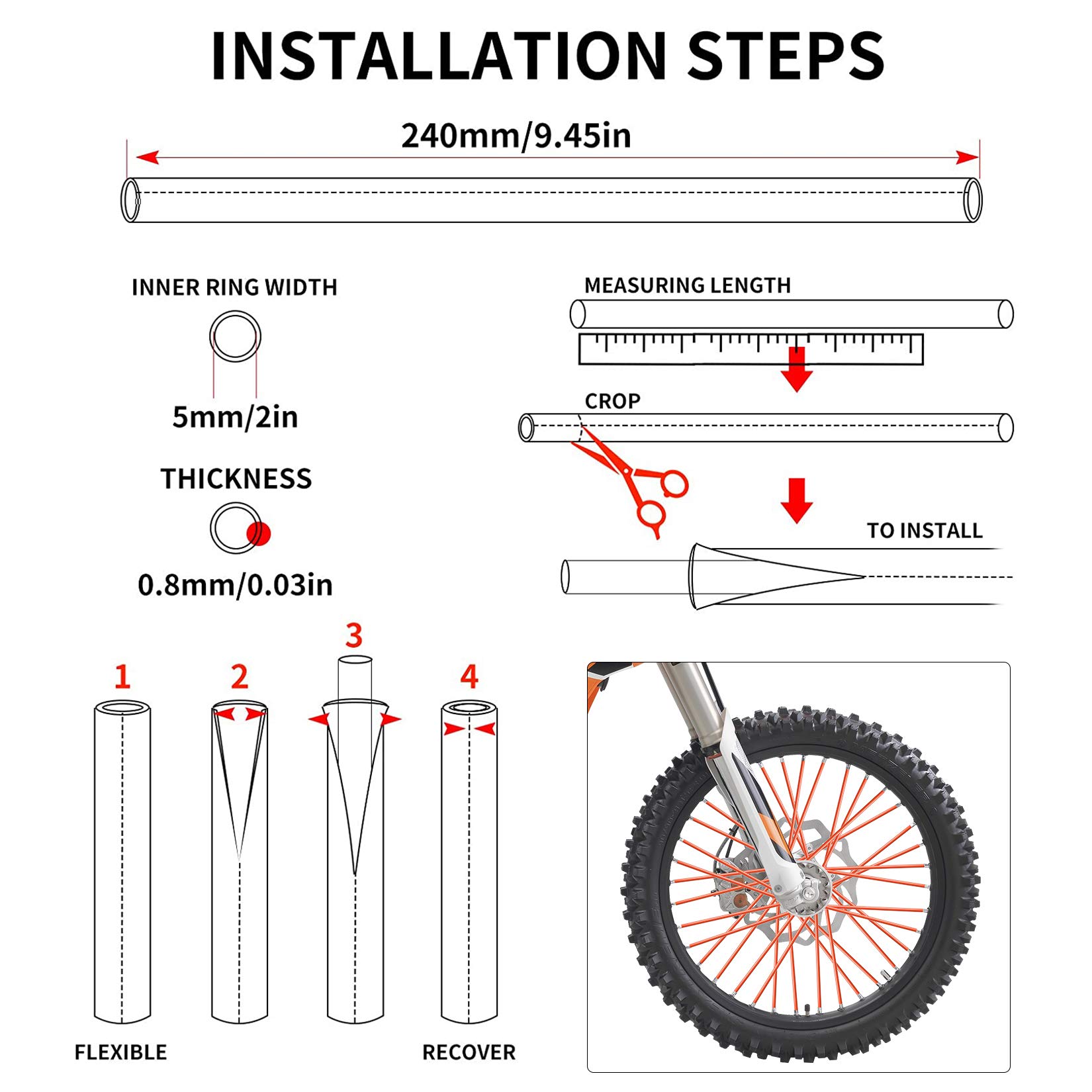 INSTALLATION STEPS

240mm/9.45in

INNER RING WIDTH

5mm/2in

THICKNESS

0.8mm/0.03in

MEASURING LENGTH

CROP

TO INSTALL

1

2

3

4

FLEXIBLE

RECOVER