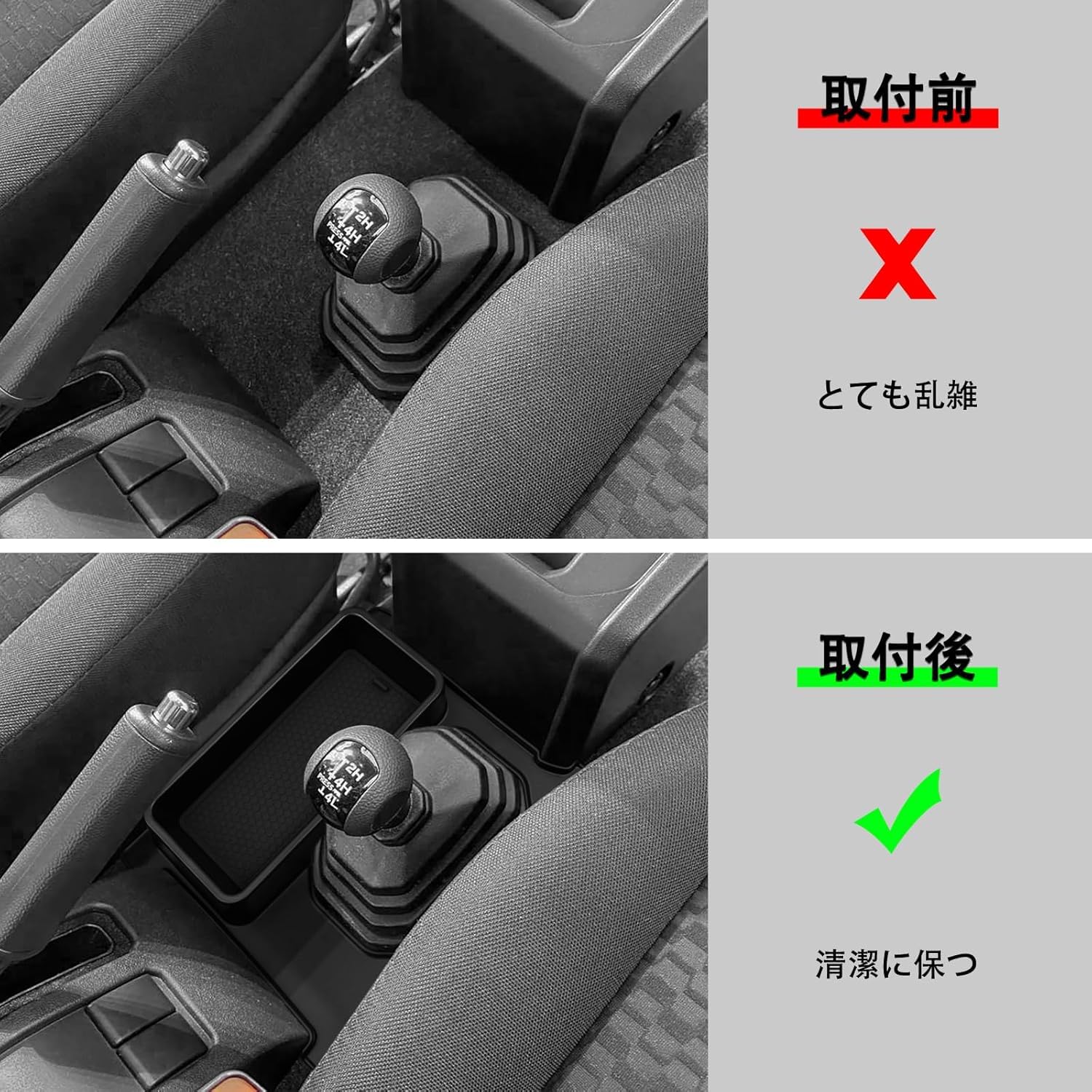 2H
4H
PRESS
4L

取付前

X

とても乱雑

2H
4H
PRESS
4L

取付後

清潔に保つ