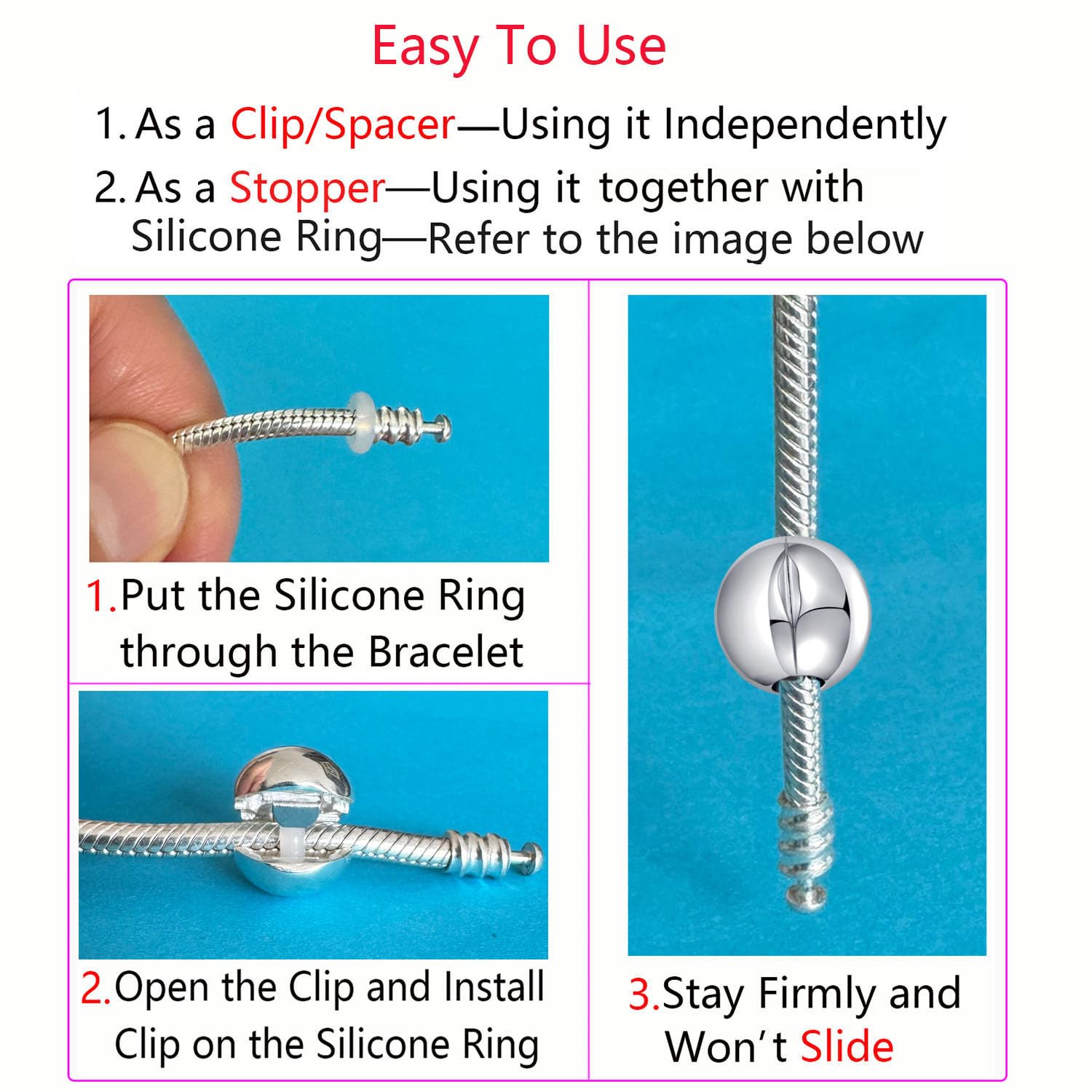 Easy To Use

1. As a Clip/Spacer—Using it Independently

2. As a Stopper—Using it together with Silicone Ring—Refer to the image below

1.Put the Silicone Ring through the Bracelet

2.Open the Clip and Install Clip on the Silicone Ring

3.Stay Firmly and Won't Slide