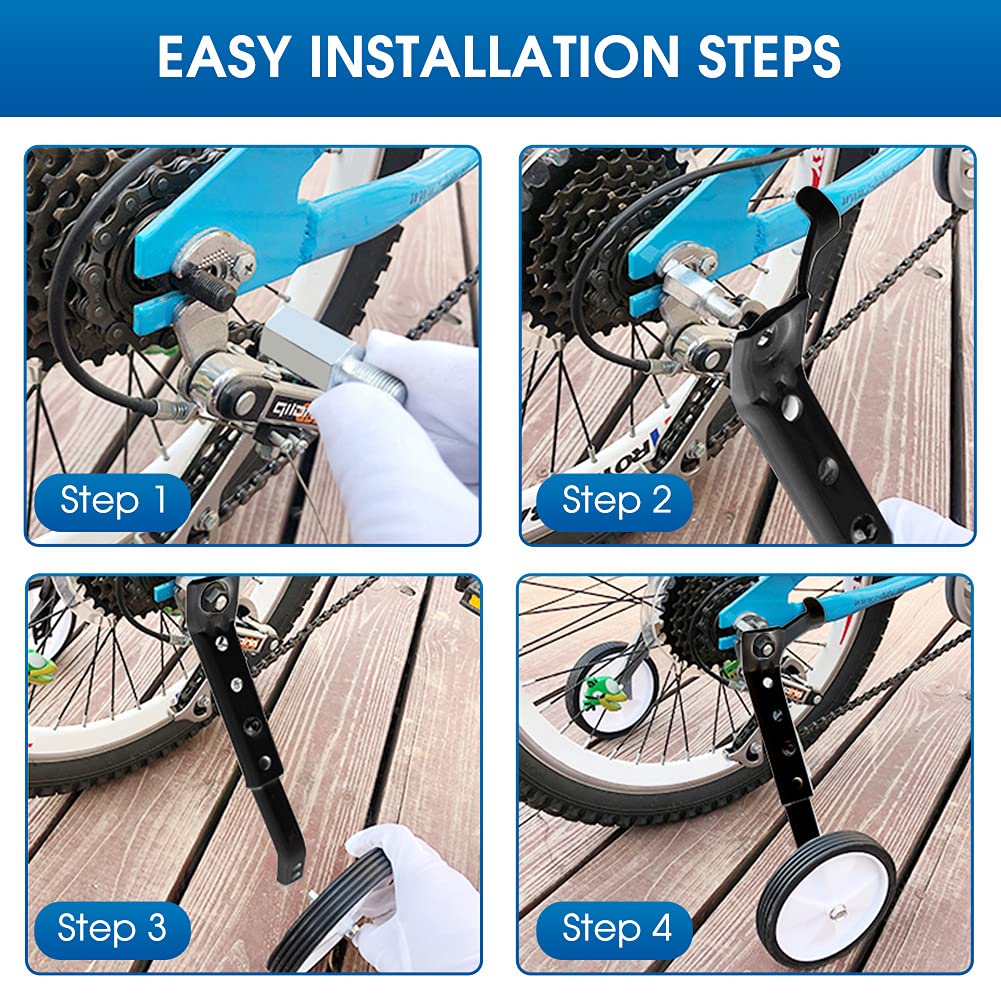 EASY INSTALLATION STEPS

Step 1

Step 2

Step 3

Step 4