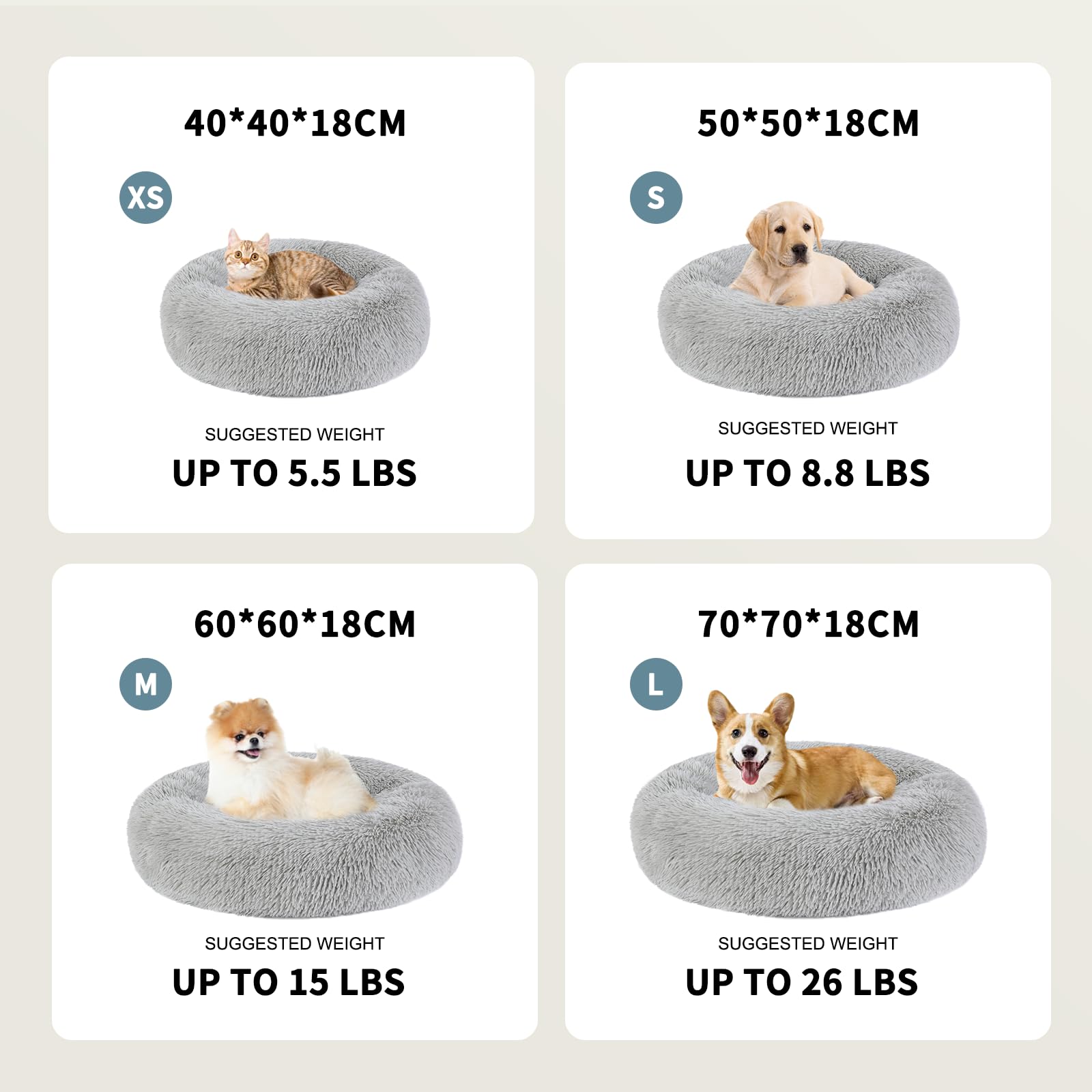 40*40*18CM

XS

SUGGESTED WEIGHT

UP TO 5.5 LBS

50*50*18CM

S

SUGGESTED WEIGHT

UP TO 8.8 LBS

60*60*18CM

M

SUGGESTED WEIGHT

UP TO 15 LBS

70*70*18CM

L

SUGGESTED WEIGHT

UP TO 26 LBS