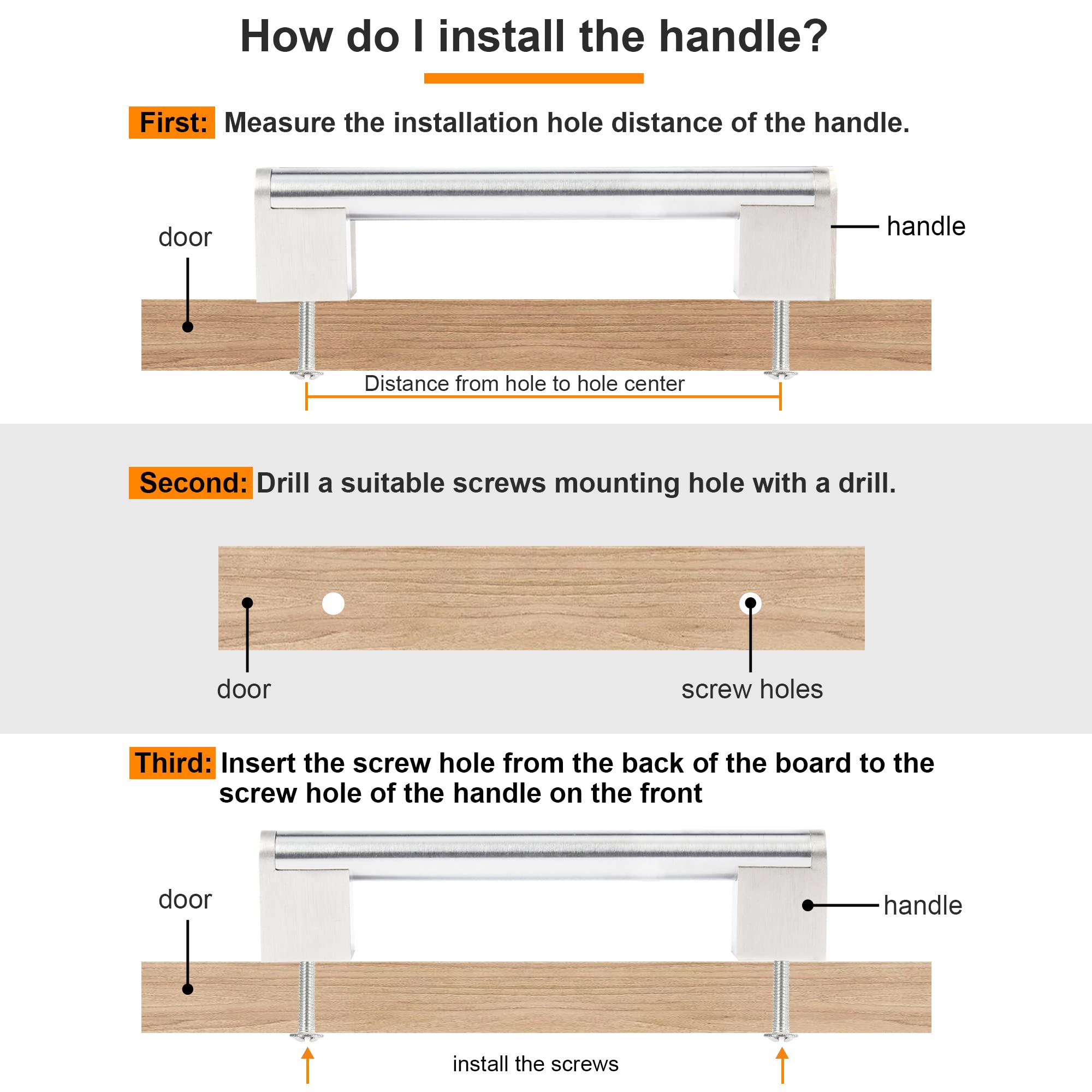 How do I install the handle?

First: Measure the installation hole distance of the handle.

door

handle

Distance from hole to hole center

Second: Drill a suitable screws mounting hole with a drill.

door

screw holes

Third: Insert the screw hole from the back of the board to the screw hole of the handle on the front

door

handle

install the screws