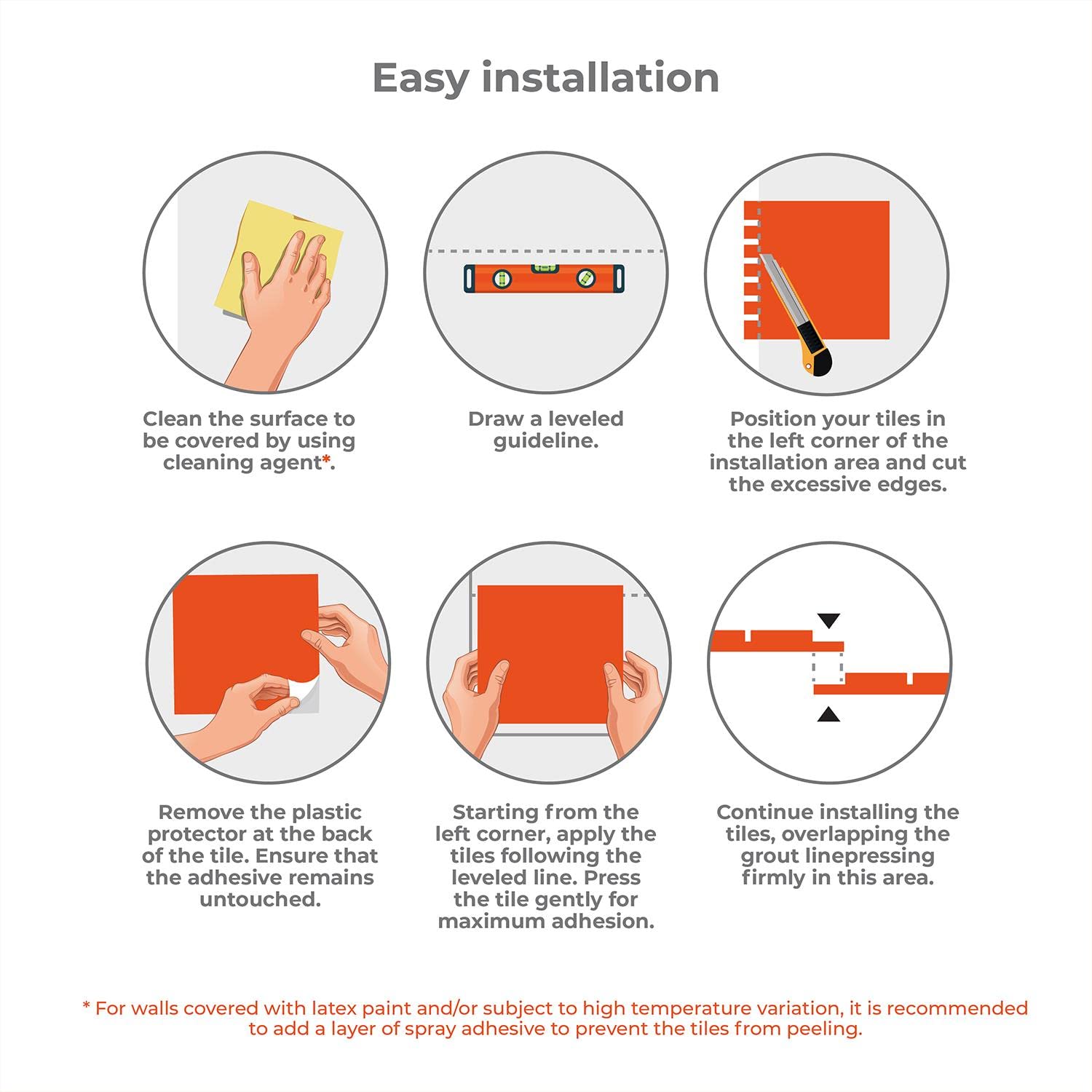 Easy installation

Clean the surface to be covered by using cleaning agent*.

Draw a leveled guideline.

Position your tiles in the left corner of the installation area and cut the excessive edges.

Remove the plastic protector at the back of the tile. Ensure that the adhesive remains untouched.

Starting from the left corner, apply the tiles following the leveled line. Press the tile gently for maximum adhesion.

Continue installing the tiles, overlapping the grout linepressing firmly in this area.

* For walls covered with latex paint and/or subject to high temperature variation, it is recommended to add a layer of spray adhesive to prevent the tiles from peeling.